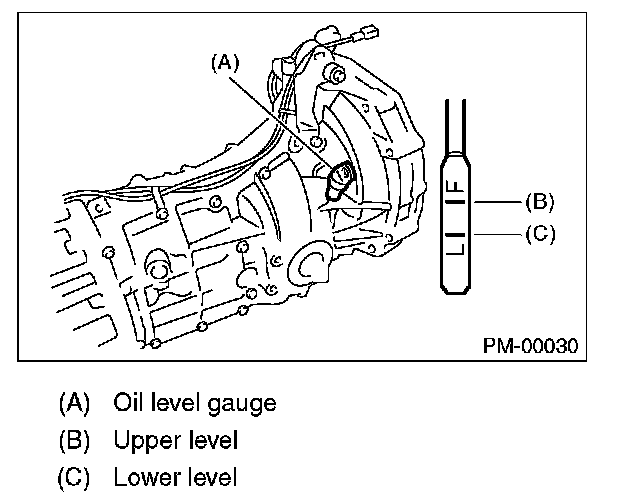 (A)

F

L

(B)

(C)

PM-00030

(A) Oil level gauge

(B) Upper level

(C) Lower level