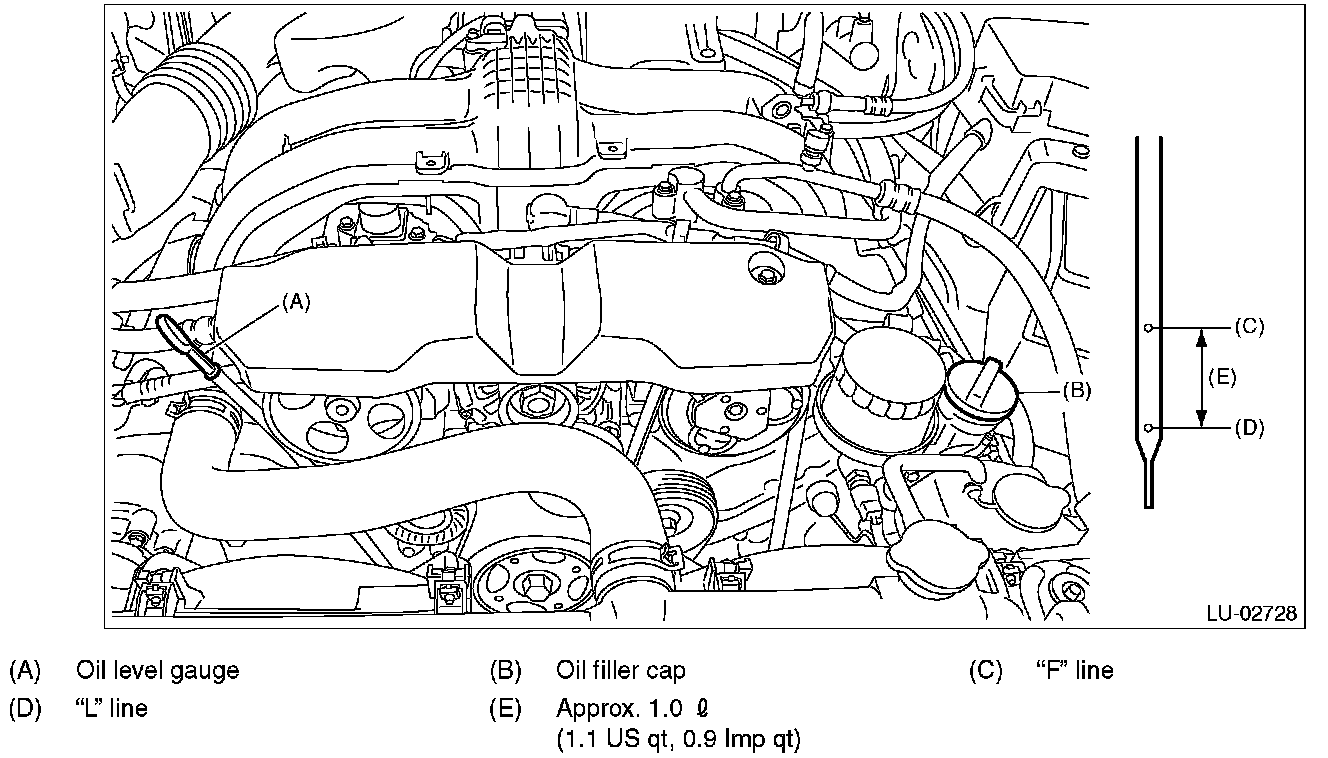 (A)

(B)

(C)

(E)

(D)

LU-02728

(A) Oil level gauge
(B) Oil filler cap
(C) “F” line
(D) “L” line
(E) Approx. 1.0 ℓ (1.1 US qt, 0.9 Imp qt)