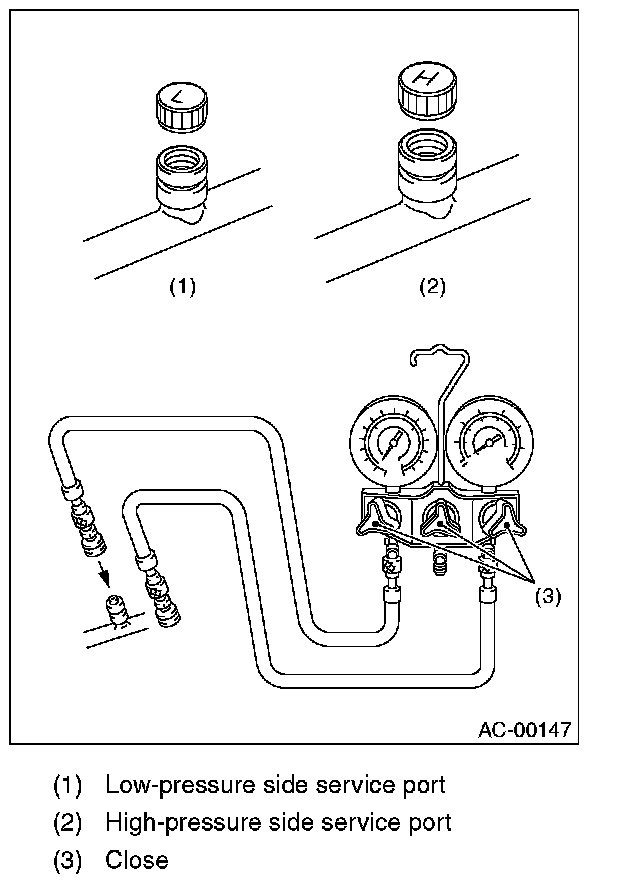 L

H

(1)

(2)

(3)

AC-00147

(1) Low-pressure side service port

(2) High-pressure side service port

(3) Close