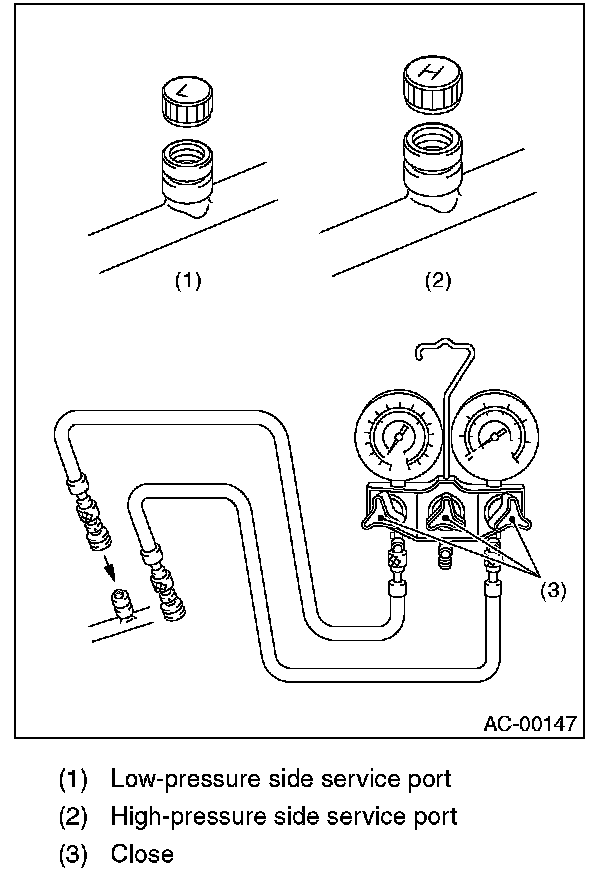 L

H

(1)

(2)

(3)

AC-00147

(1) Low-pressure side service port

(2) High-pressure side service port

(3) Close