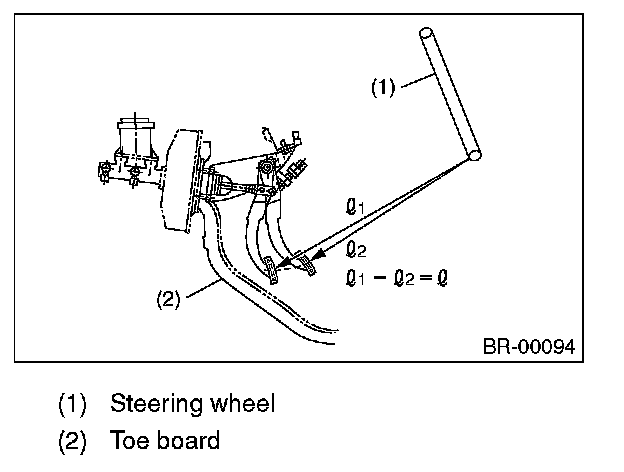 (1)

$\ell_1$

$\ell_2$

$\ell_1 - \ell_2 = \ell$

(2)

BR-00094

(1) Steering wheel

(2) Toe board