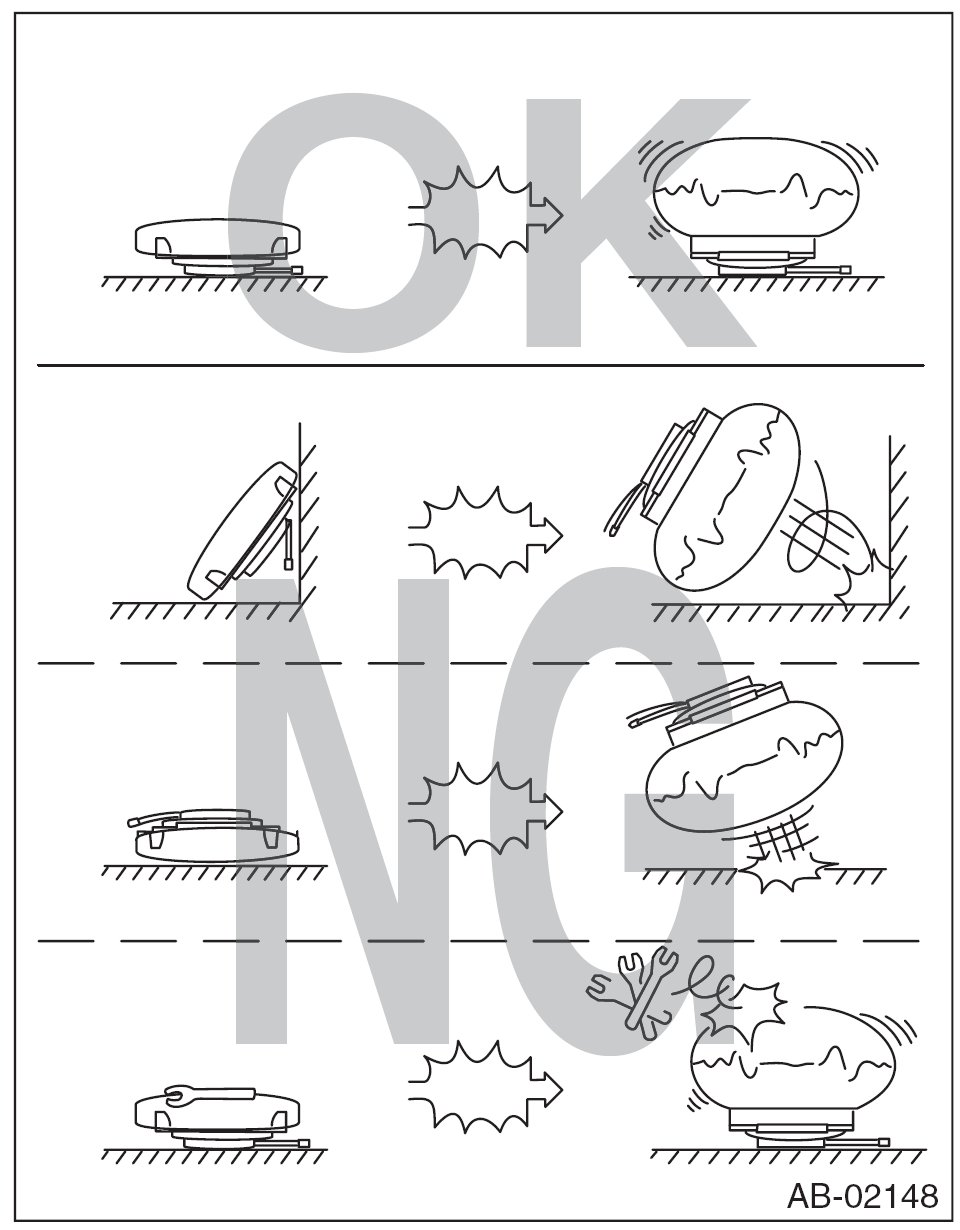 OK

NG

AB-02148