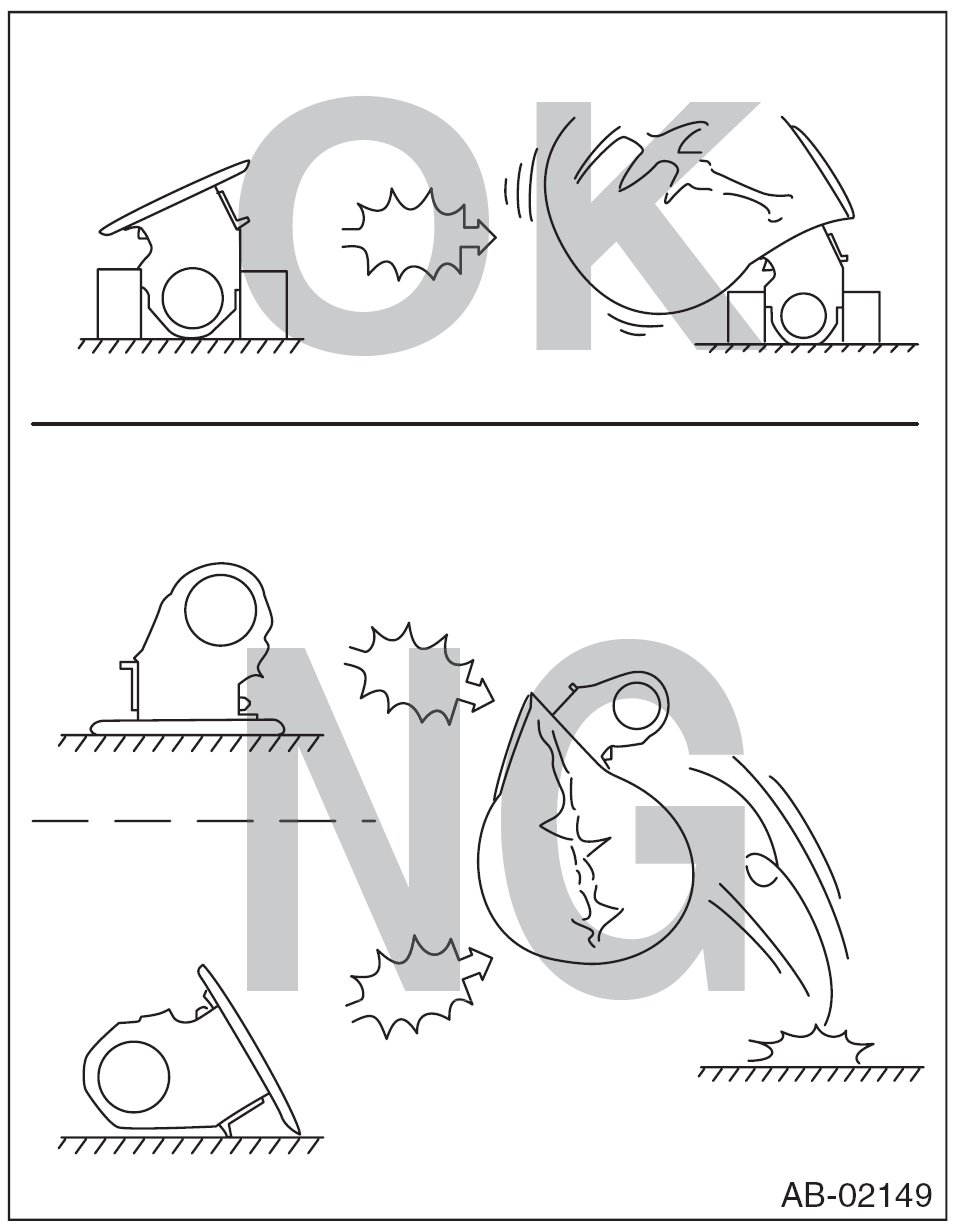 OK

NG

AB-02149