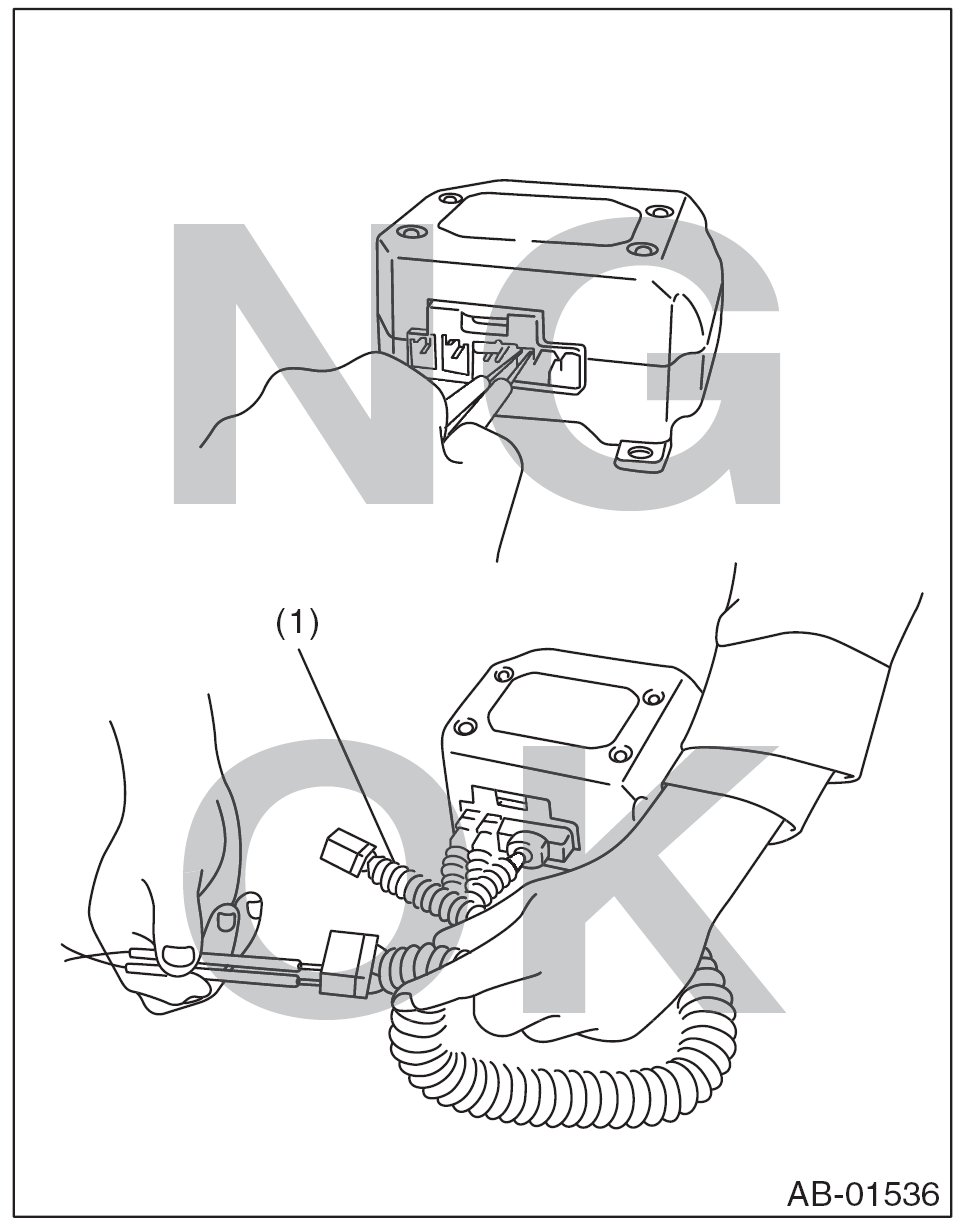 NG

(1)

OK

AB-01536