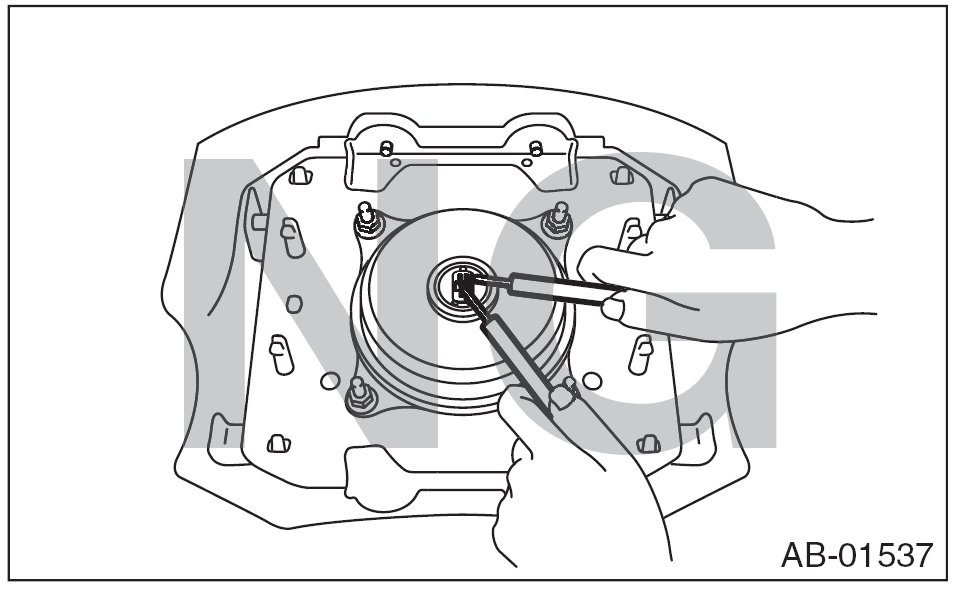 NG

AB-01537