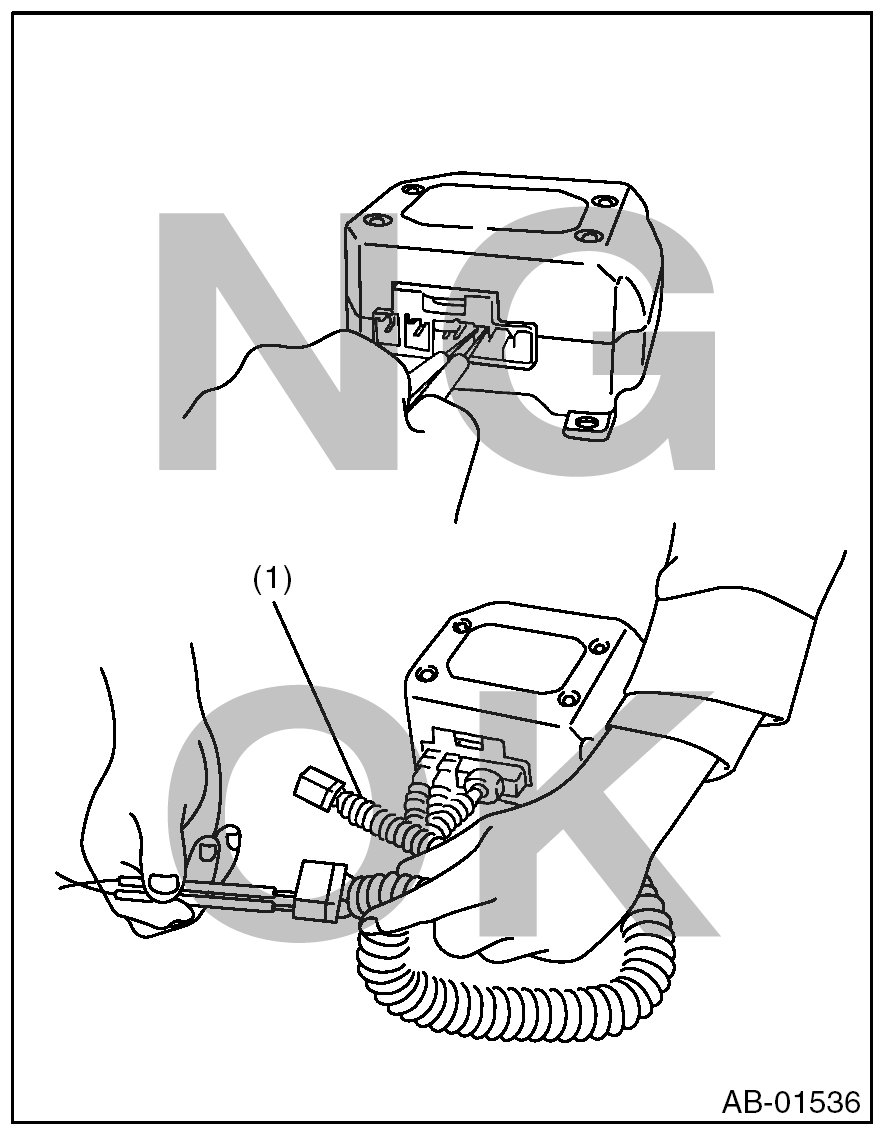 NG

(1)

OK

AB-01536