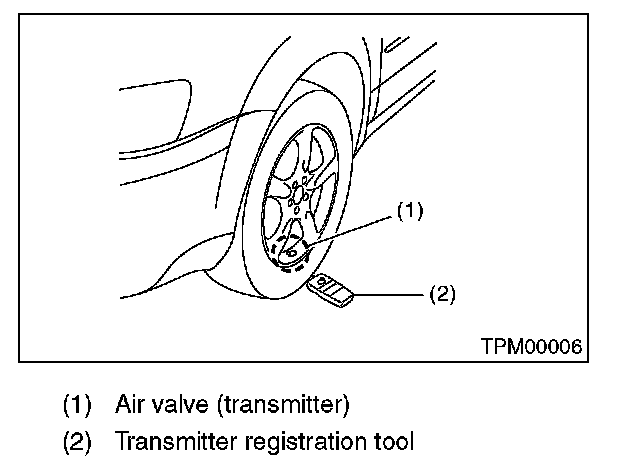 (1)

(2)

TPM00006

(1) Air valve (transmitter)
(2) Transmitter registration tool