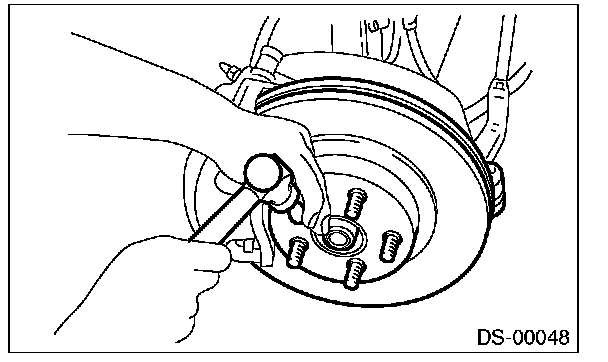 DS-00048