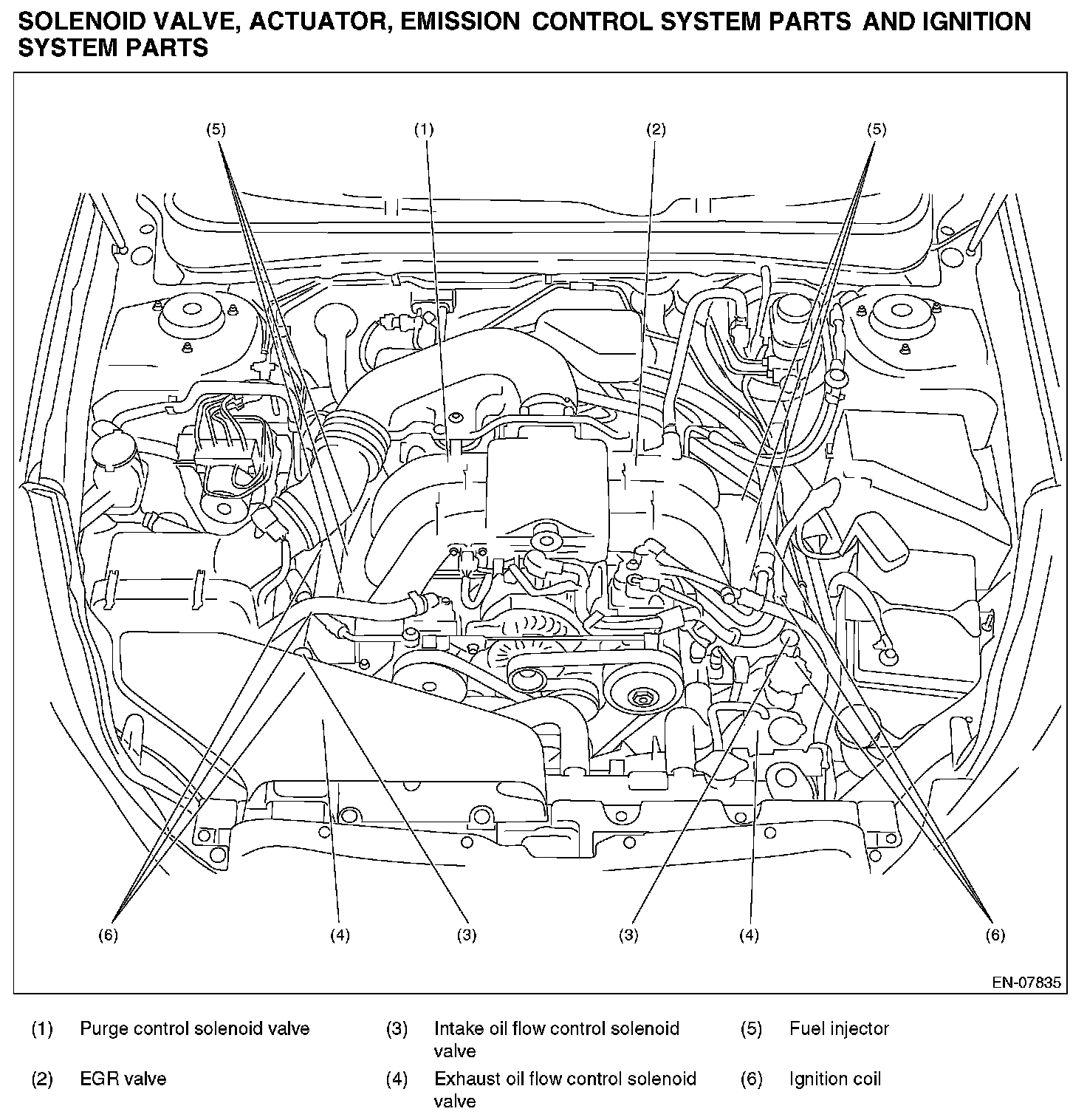 SOLENOID VALVE, ACTUATOR, EMISSION CONTROL SYSTEM PARTS AND IGNITION SYSTEM PARTS

(5)
(1)
(2)
(5)

(6)
(4)
(3)
(3)
(4)
(6)

EN-07835

(1) Purge control solenoid valve
(2) EGR valve
(3) Intake oil flow control solenoid valve
(4) Exhaust oil flow control solenoid valve
(5) Fuel injector
(6) Ignition coil