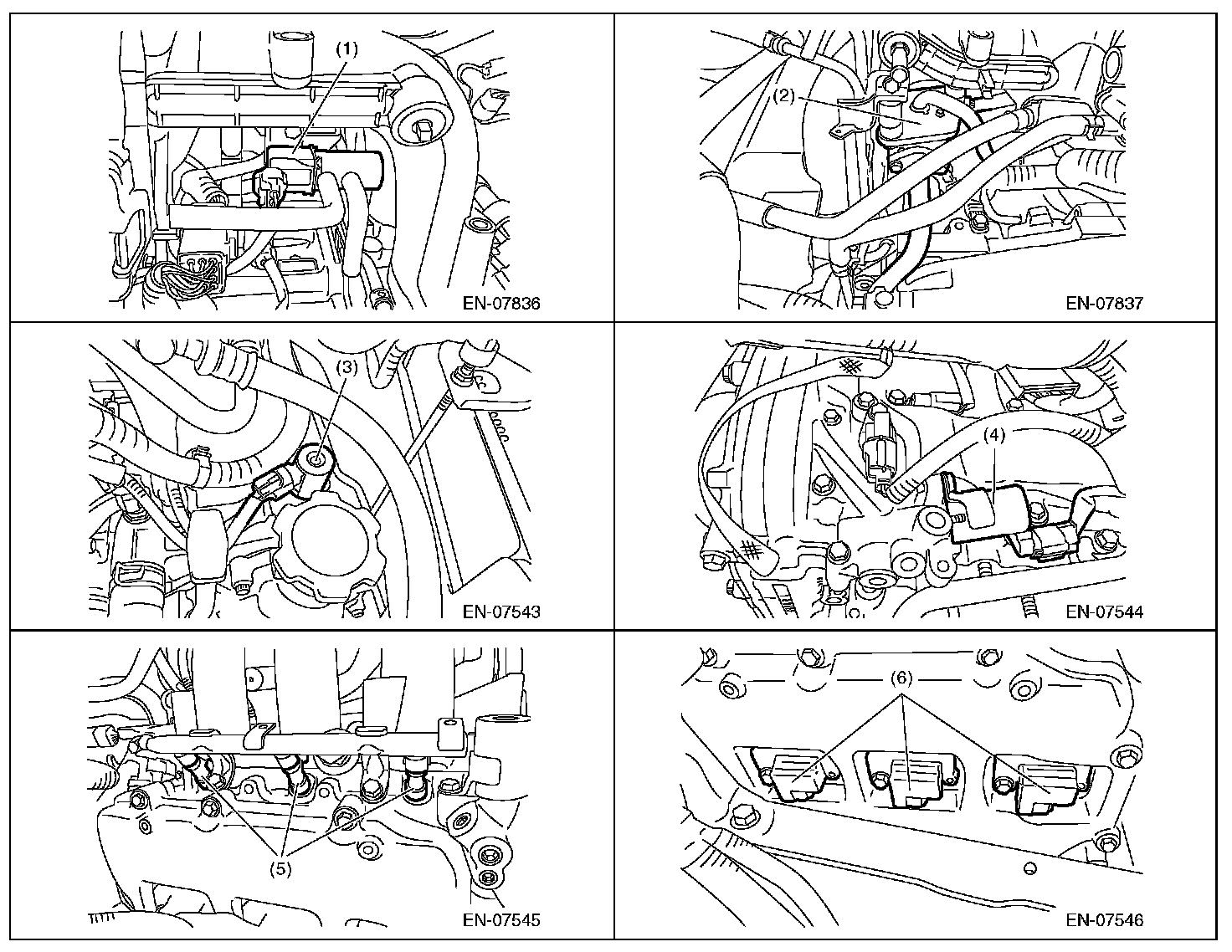 (1)

EN-07836

(2)

EN-07837

(3)

EN-07543

(4)

EN-07544

(5)

EN-07545

(6)

EN-07546