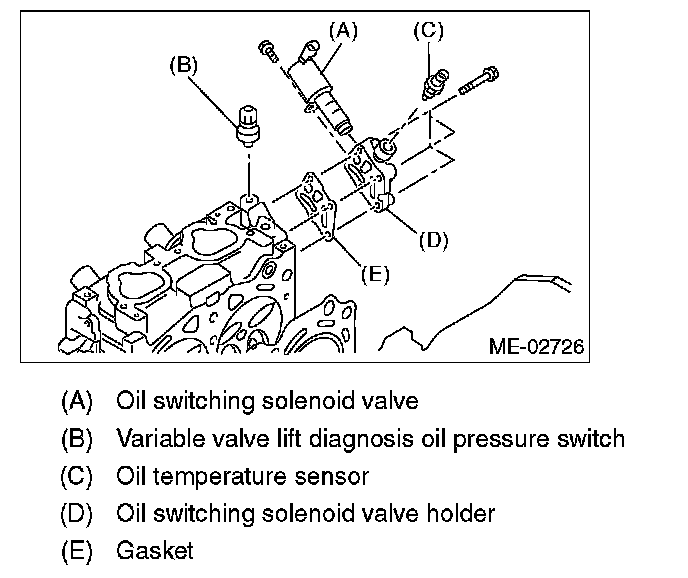 (A)
(C)
(B)
(D)
(E)
ME-02726

(A) Oil switching solenoid valve
(B) Variable valve lift diagnosis oil pressure switch
(C) Oil temperature sensor
(D) Oil switching solenoid valve holder
(E) Gasket