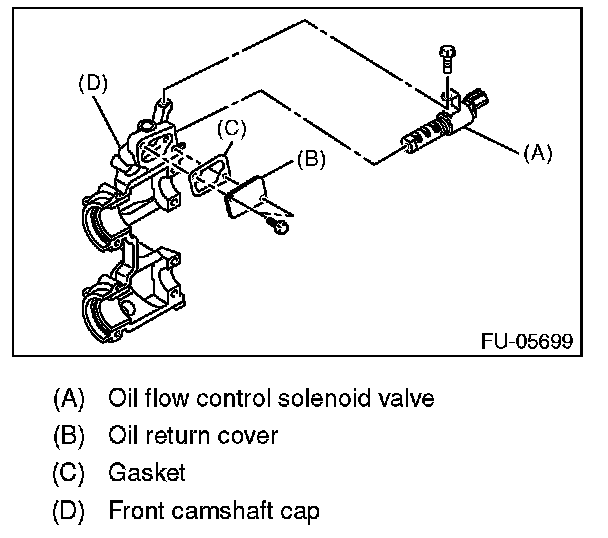 (D)
(C)
(B)
(A)
FU-05699

(A) Oil flow control solenoid valve
(B) Oil return cover
(C) Gasket
(D) Front camshaft cap