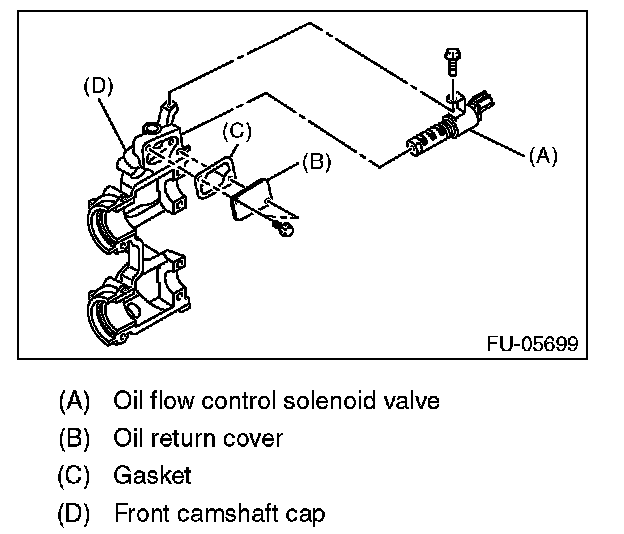 (D)
(C)
(B)
(A)
FU-05699

(A) Oil flow control solenoid valve
(B) Oil return cover
(C) Gasket
(D) Front camshaft cap