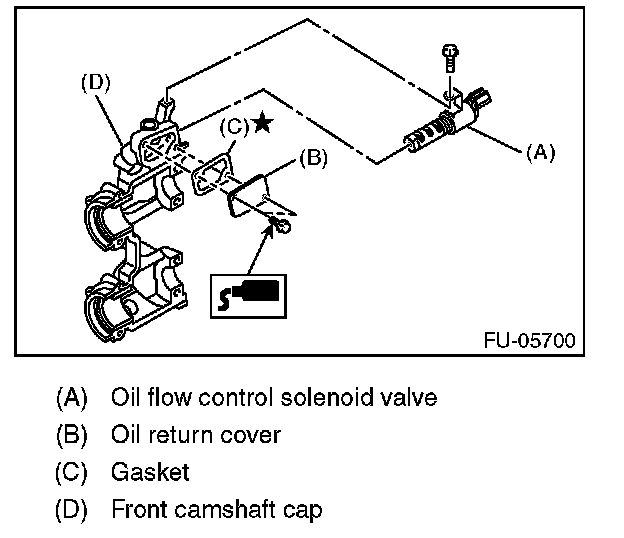 (D)

(C)★

(B)

(A)

FU-05700

(A) Oil flow control solenoid valve
(B) Oil return cover
(C) Gasket
(D) Front camshaft cap