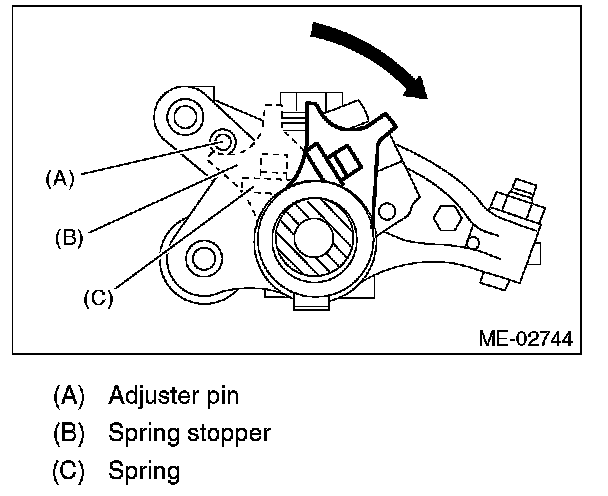 (A)
(B)
(C)
ME-02744

(A) Adjuster pin
(B) Spring stopper
(C) Spring