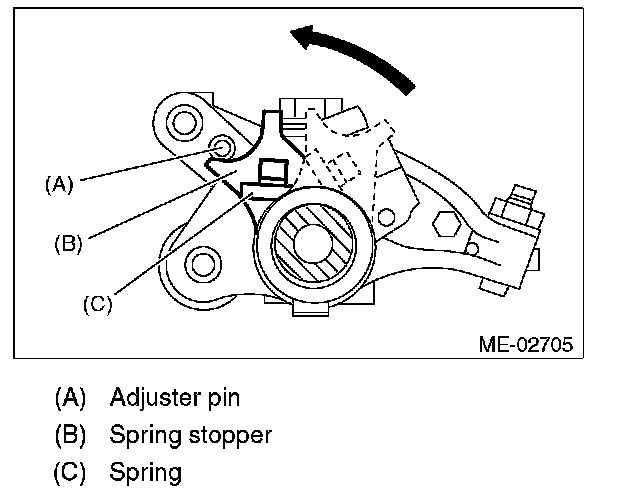 (A)

(B)

(C)

ME-02705

(A) Adjuster pin
(B) Spring stopper
(C) Spring