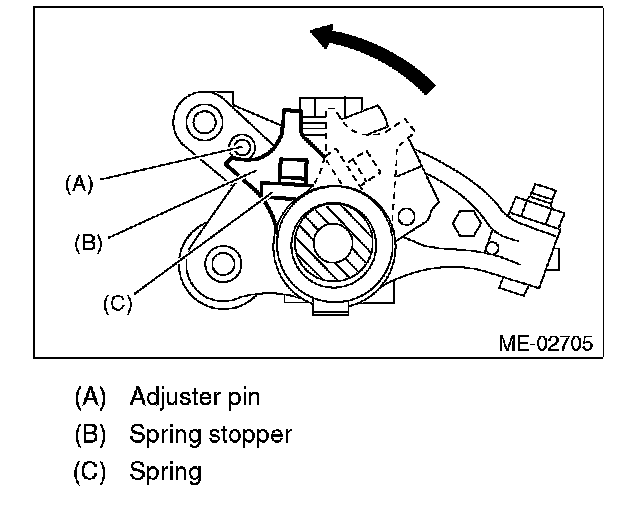 (A)
(B)
(C)
ME-02705

(A) Adjuster pin
(B) Spring stopper
(C) Spring