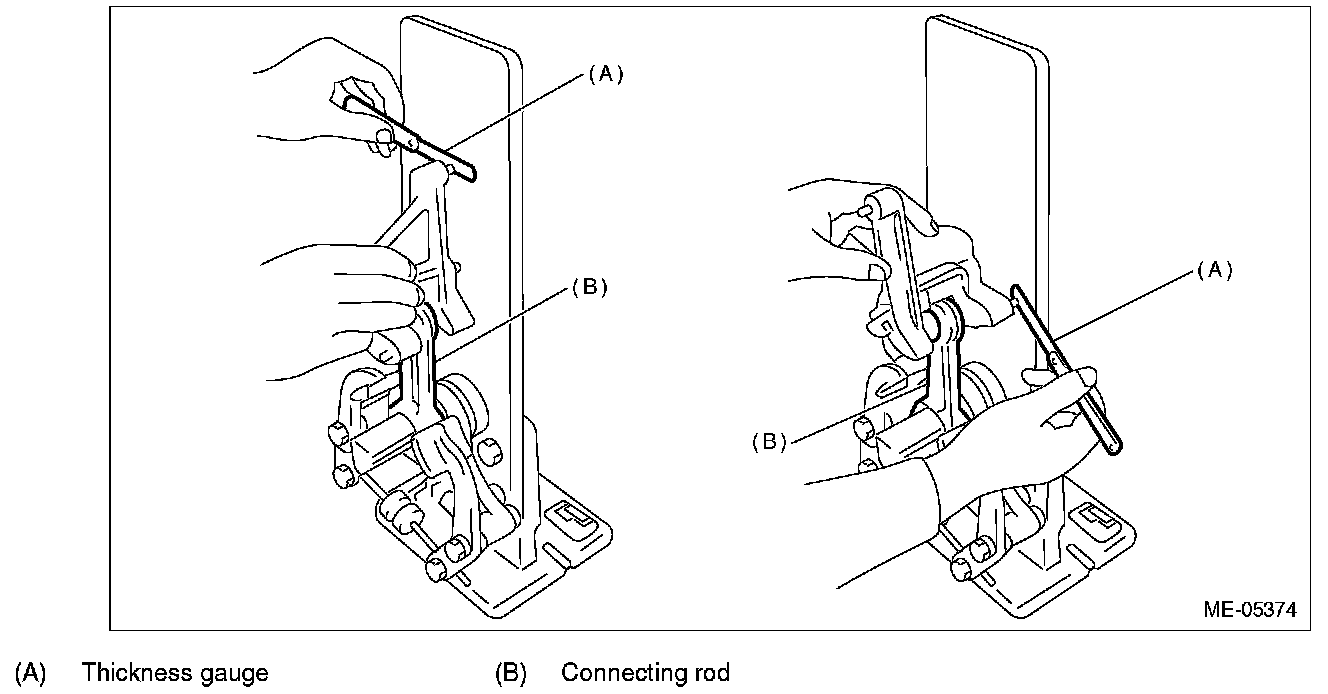 (A)

(B)

(A)

(B)

ME-05374

(A) Thickness gauge (B) Connecting rod