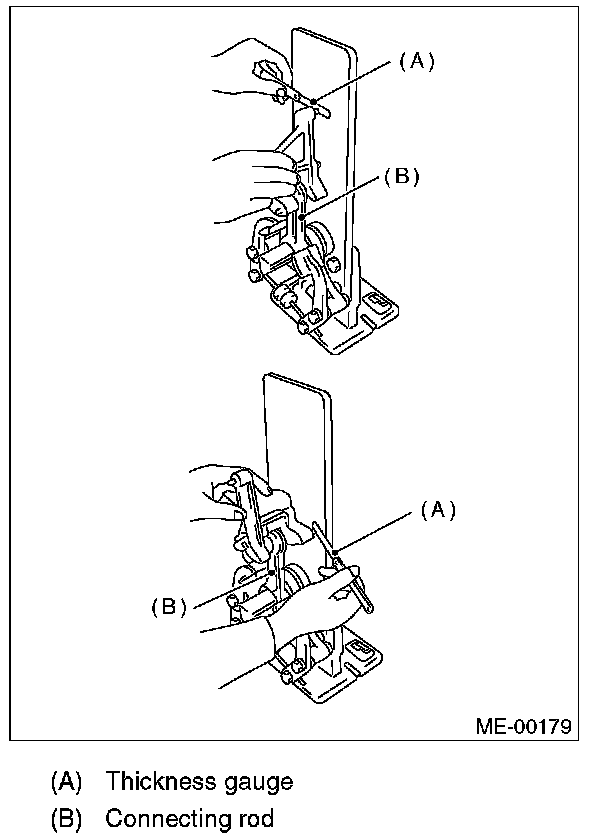 (A)

(B)

(A)

(B)

ME-00179

(A) Thickness gauge

(B) Connecting rod