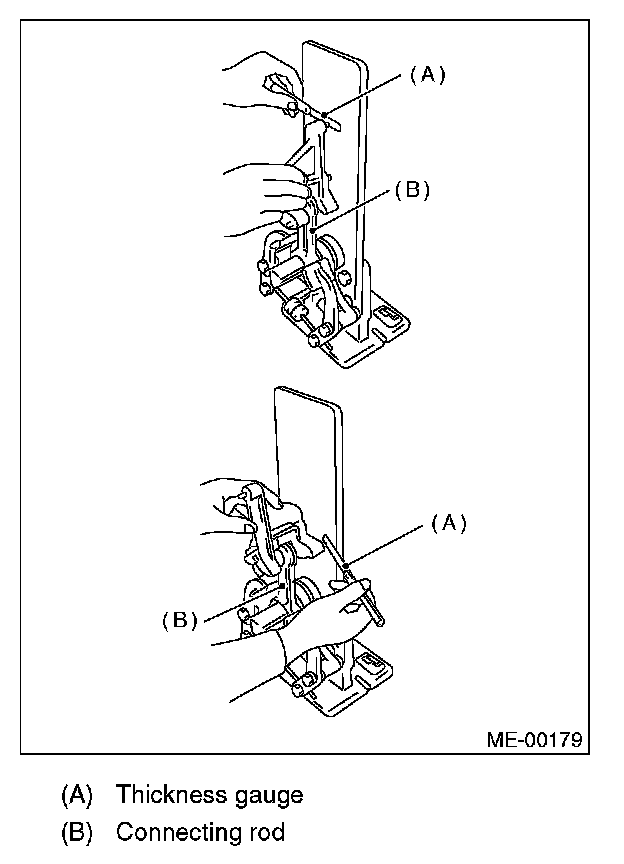 (A)

(B)

(A)

(B)

ME-00179

(A) Thickness gauge

(B) Connecting rod