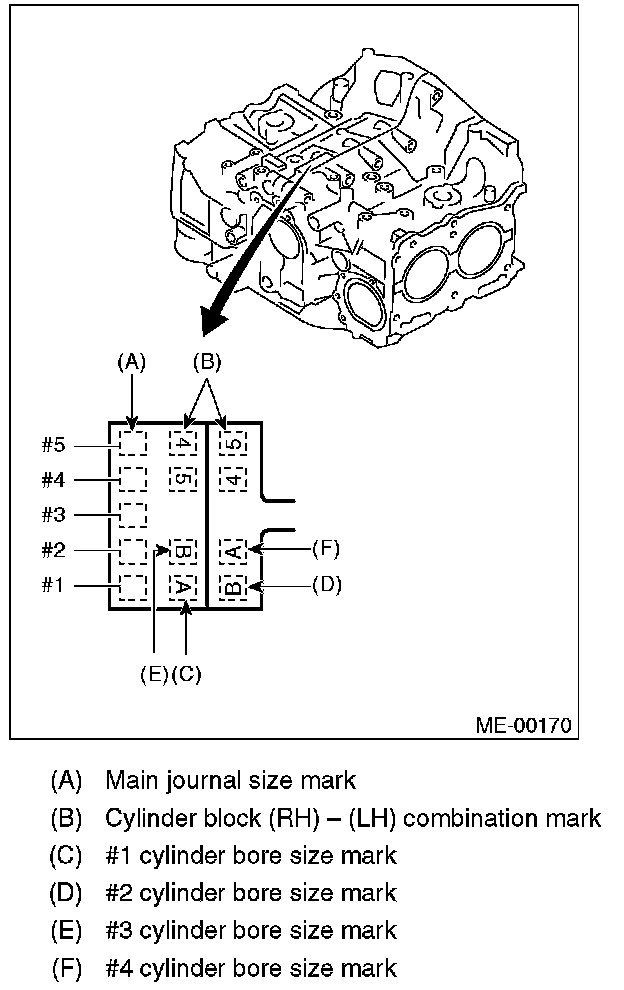 (A)
(B)
#5
#4
#3
#2
#1
4
5
5
4
B
A
A
B
(F)
(D)
(E)
(C)
ME-00170

(A) Main journal size mark
(B) Cylinder block (RH) – (LH) combination mark
(C) #1 cylinder bore size mark
(D) #2 cylinder bore size mark
(E) #3 cylinder bore size mark
(F) #4 cylinder bore size mark