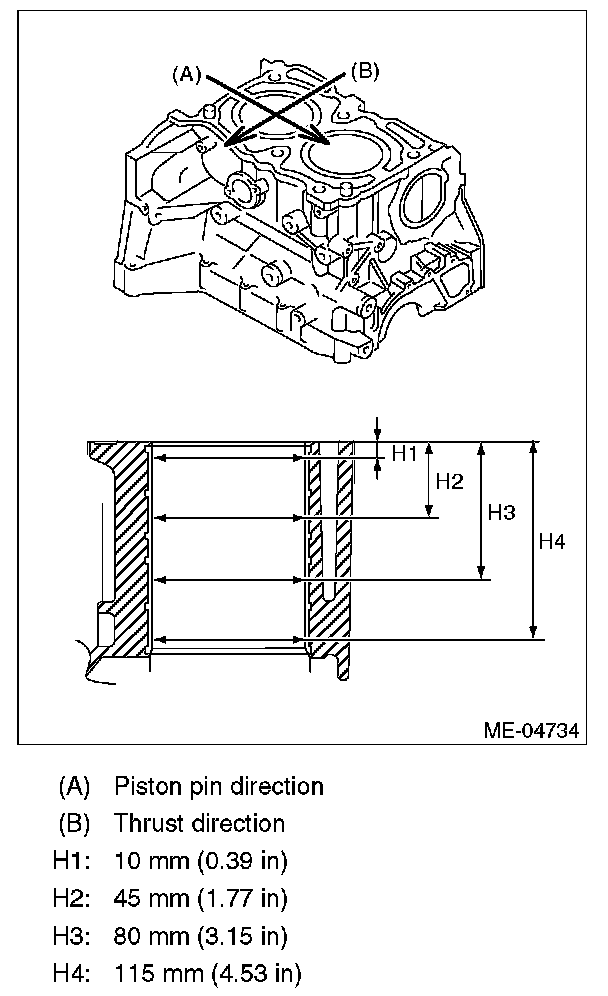 (A)

(B)

H1

H2

H3

H4

ME-04734

(A) Piston pin direction

(B) Thrust direction

H1: 10 mm (0.39 in)

H2: 45 mm (1.77 in)

H3: 80 mm (3.15 in)

H4: 115 mm (4.53 in)