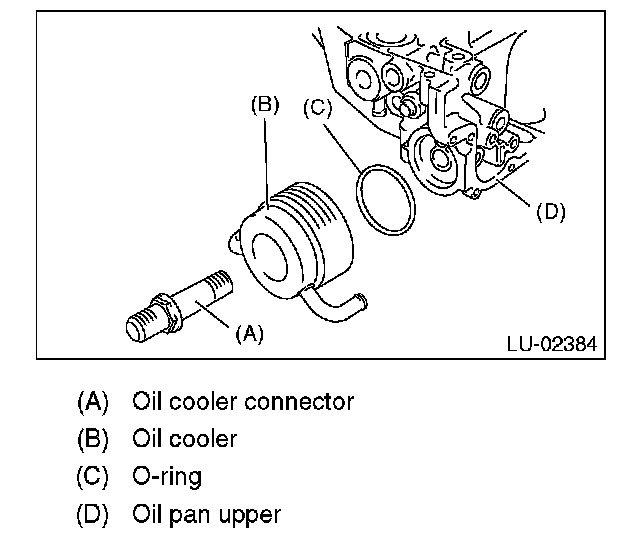 (B)
(C)
(D)
(A)
LU-02384

(A) Oil cooler connector
(B) Oil cooler
(C) O-ring
(D) Oil pan upper