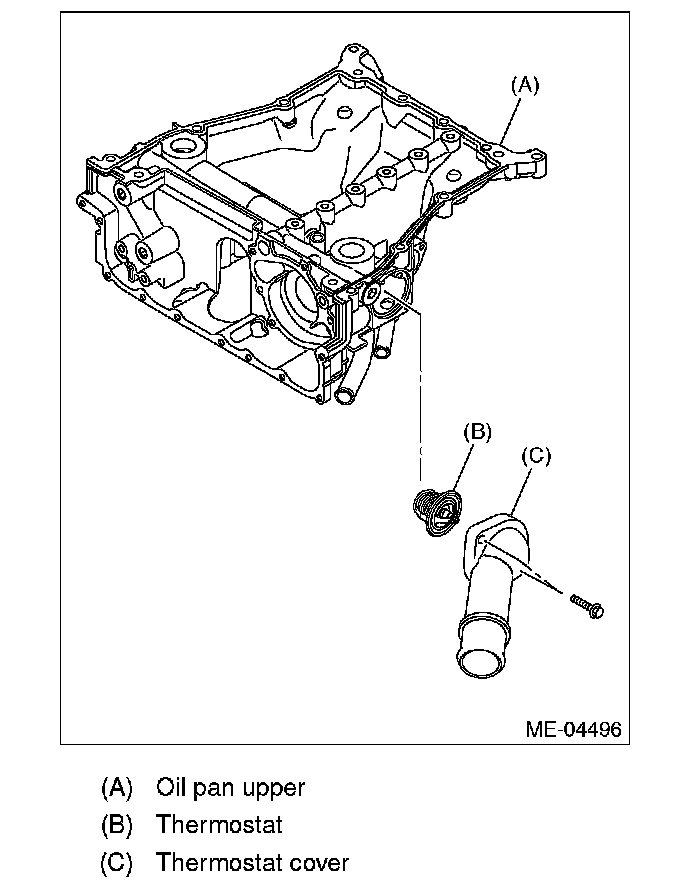 (A)

(B)

(C)

ME-04496

(A) Oil pan upper

(B) Thermostat

(C) Thermostat cover