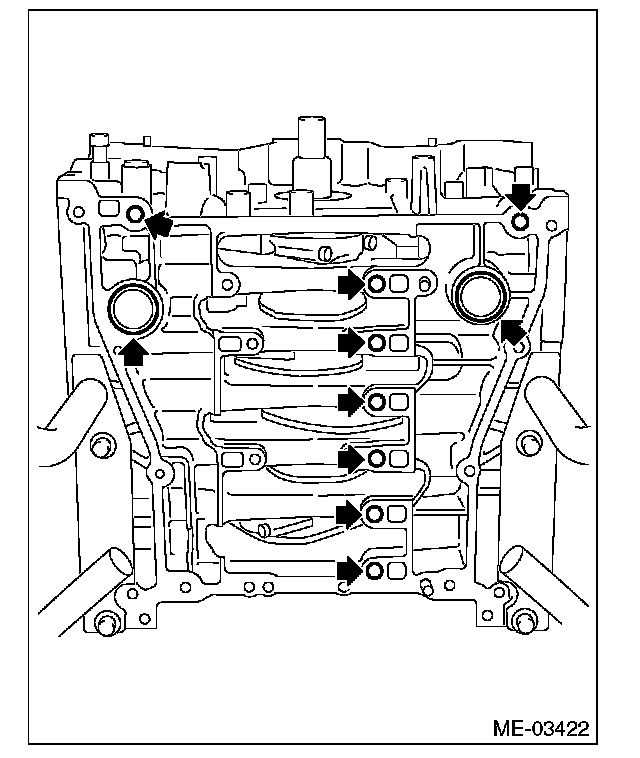 ME-03422