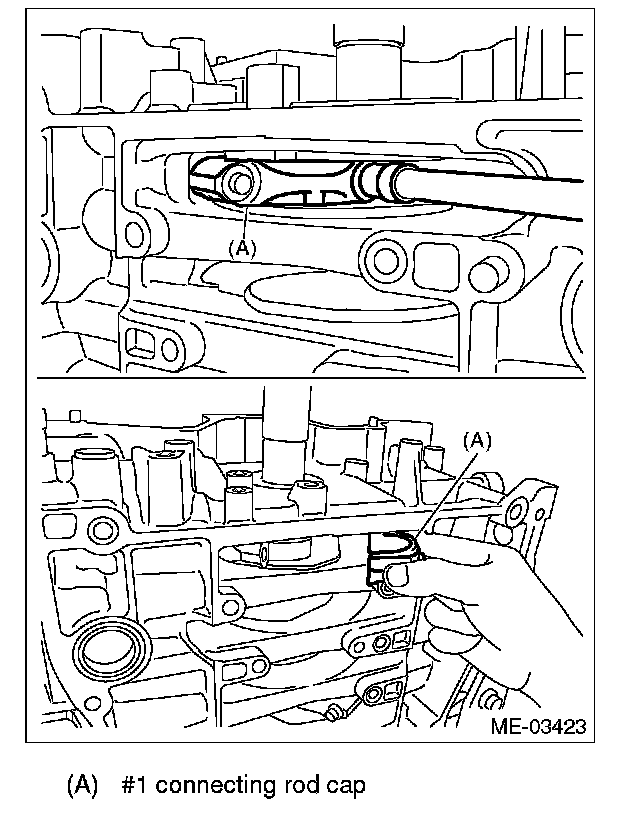 (A)

(A)

ME-03423

(A) #1 connecting rod cap