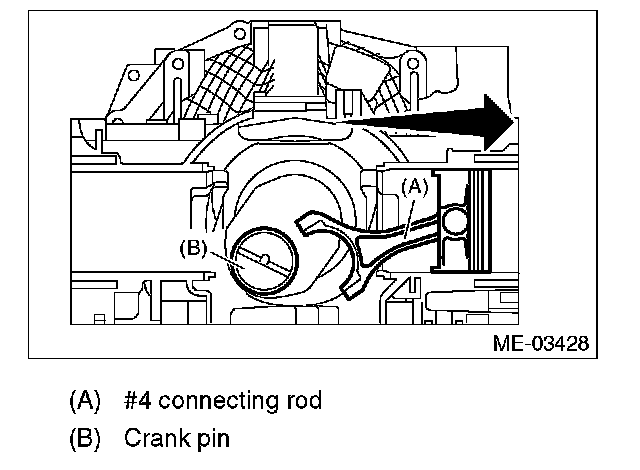 (A)
(B)
ME-03428

(A) #4 connecting rod
(B) Crank pin