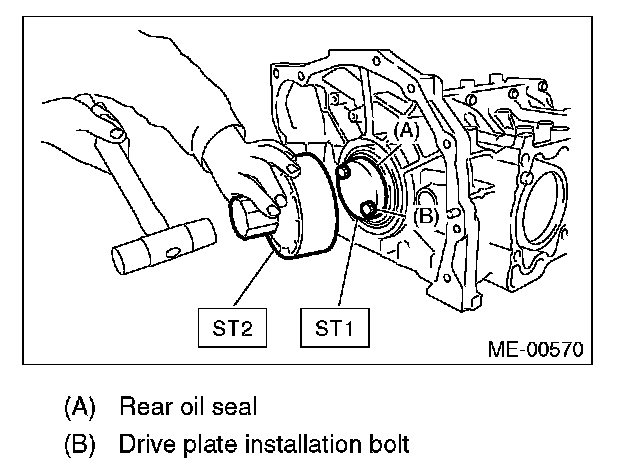 (A)

(B)

ST2

ST1

ME-00570

(A) Rear oil seal

(B) Drive plate installation bolt