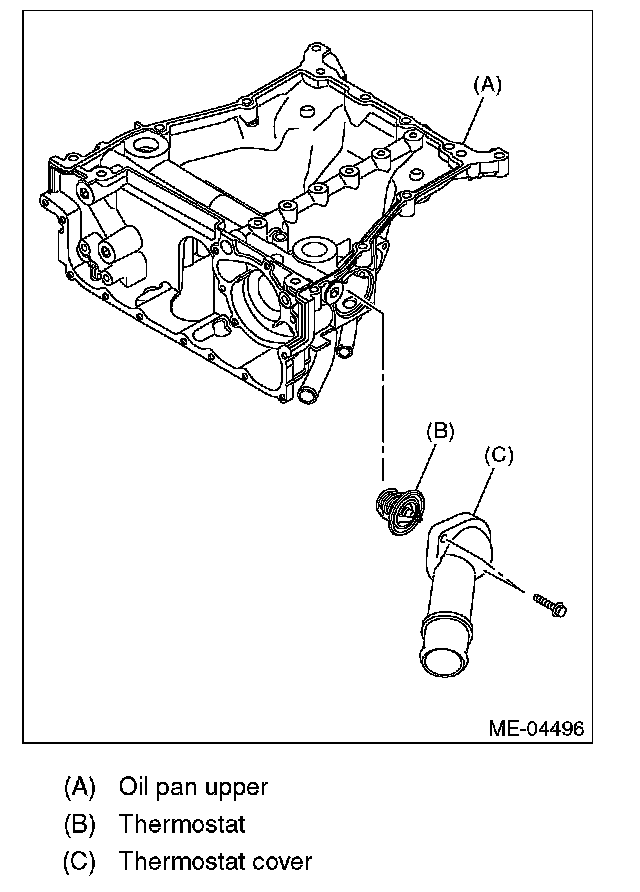 (A)

(B)

(C)

ME-04496

(A) Oil pan upper

(B) Thermostat

(C) Thermostat cover