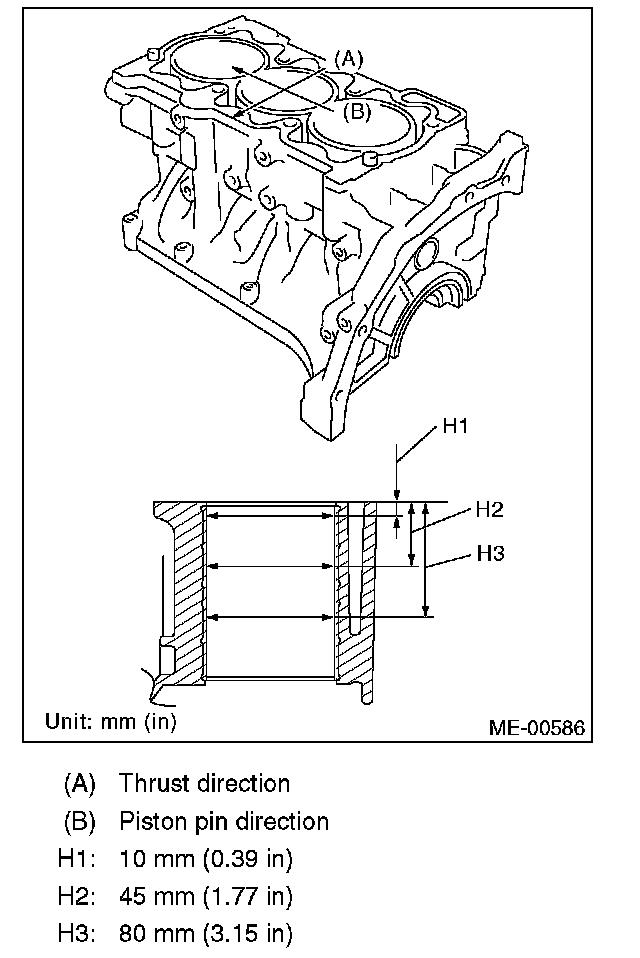 (A)
(B)
H1
H2
H3
Unit: mm (in)
ME-00586

(A) Thrust direction
(B) Piston pin direction
H1: 10 mm (0.39 in)
H2: 45 mm (1.77 in)
H3: 80 mm (3.15 in)