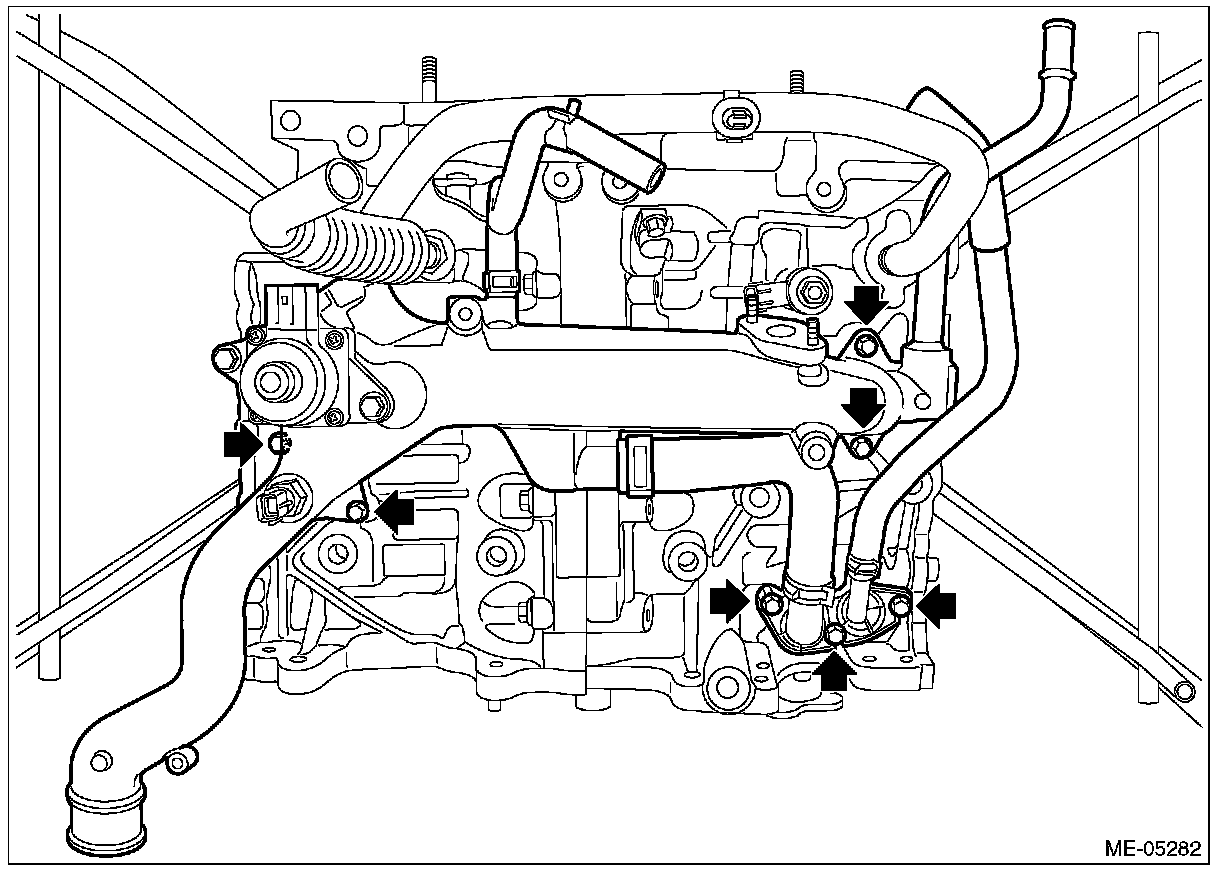 ME-05282