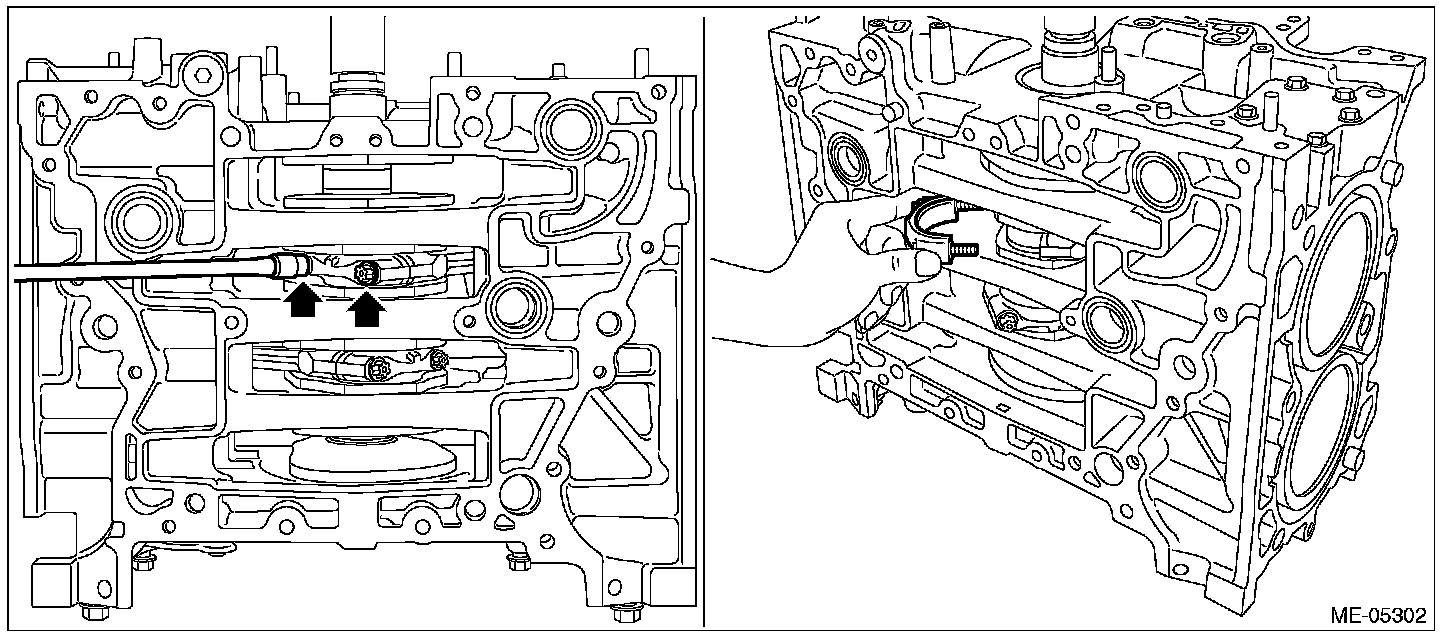 ME-05302