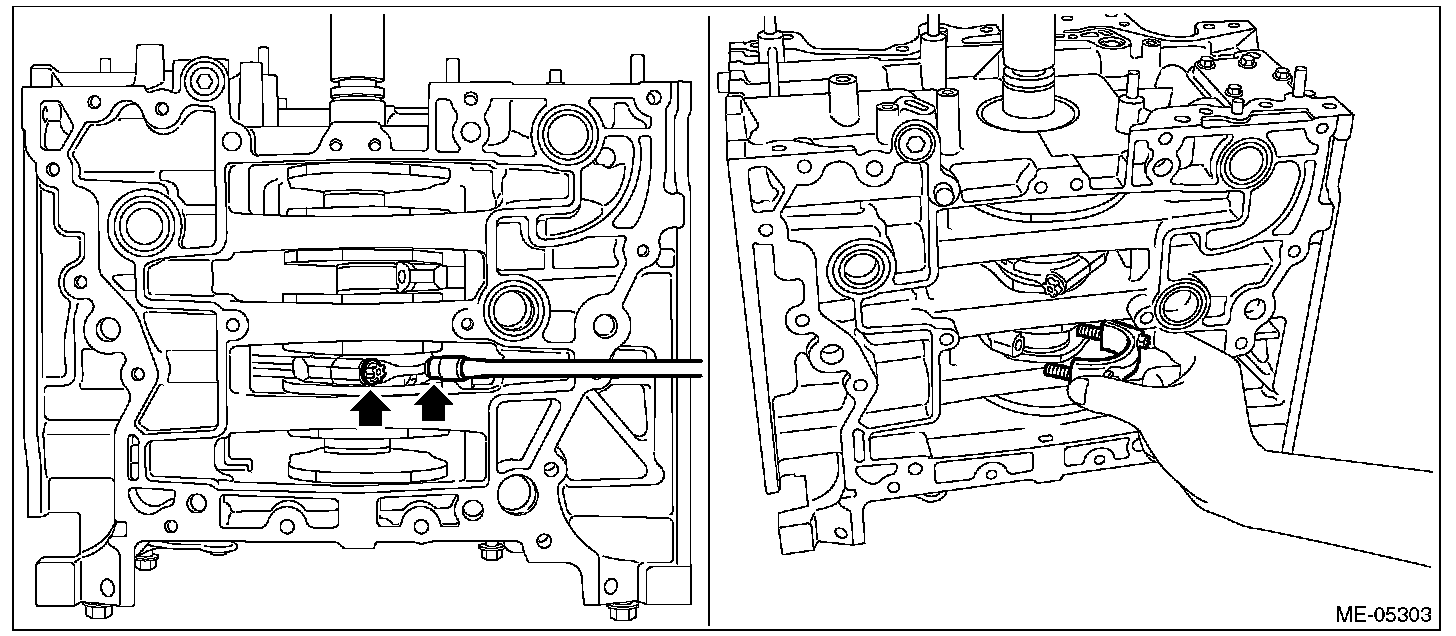 ME-05303