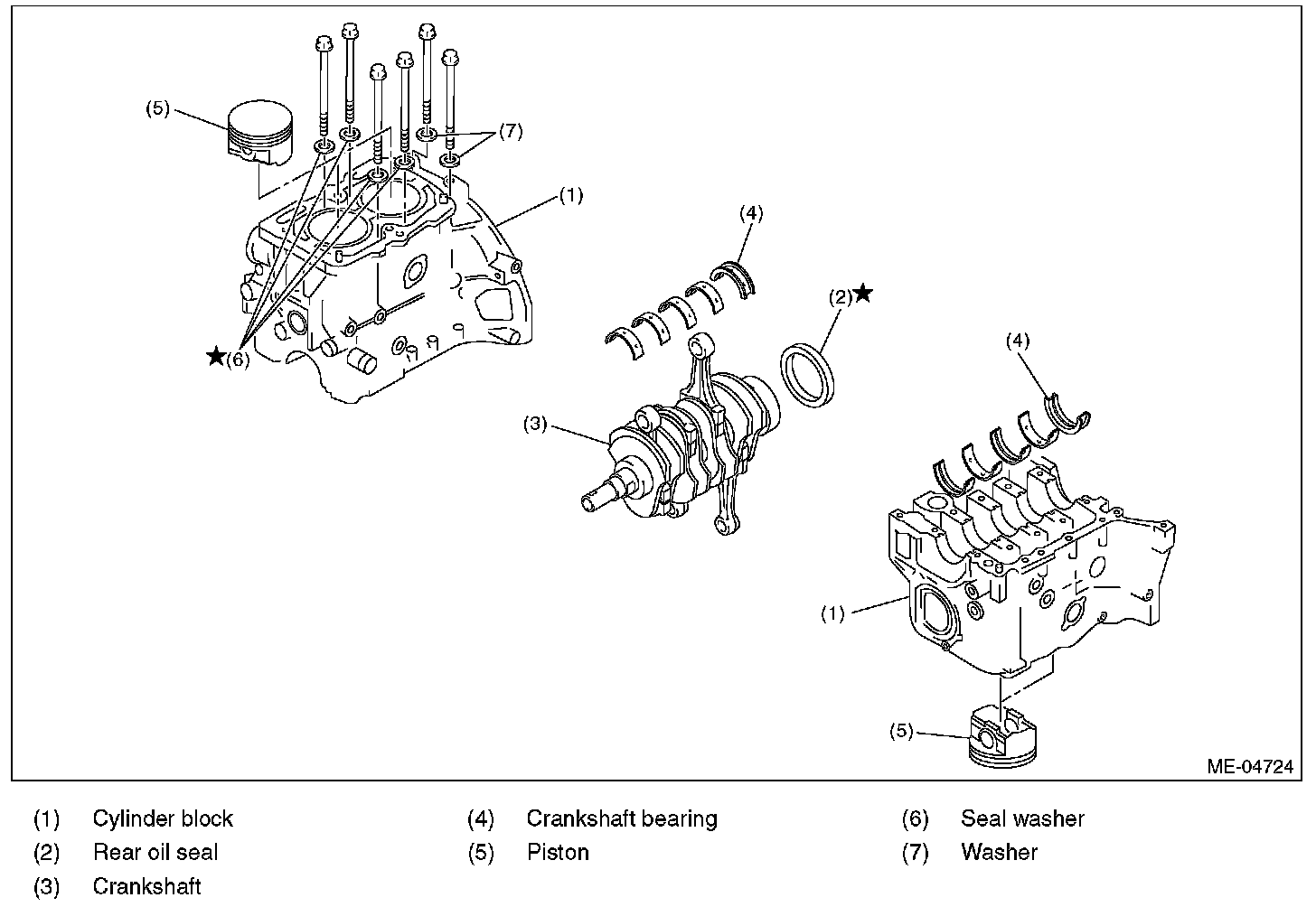 (5)

(7)

(1)

(4)

(2)★

★(6)

(4)

(3)

(1)

(5)

ME-04724

(1) Cylinder block
(2) Rear oil seal
(3) Crankshaft

(4) Crankshaft bearing
(5) Piston

(6) Seal washer
(7) Washer