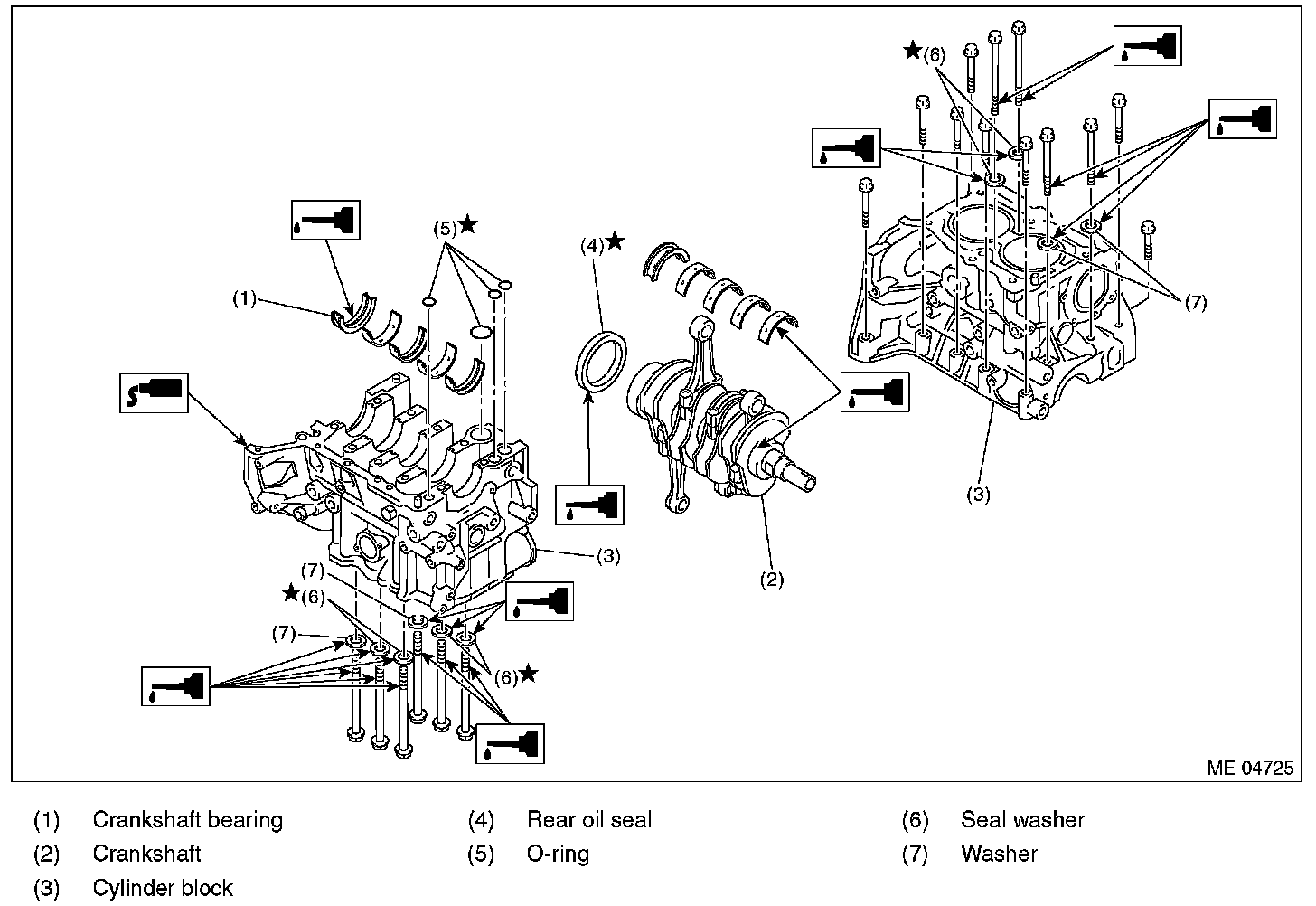 ★(6)

(5)★

(4)★

(1)

(7)

(3)

(3)

(2)

(7)

★(6)

(7)

(6)★

ME-04725

(1) Crankshaft bearing
(2) Crankshaft
(3) Cylinder block
(4) Rear oil seal
(5) O-ring
(6) Seal washer
(7) Washer