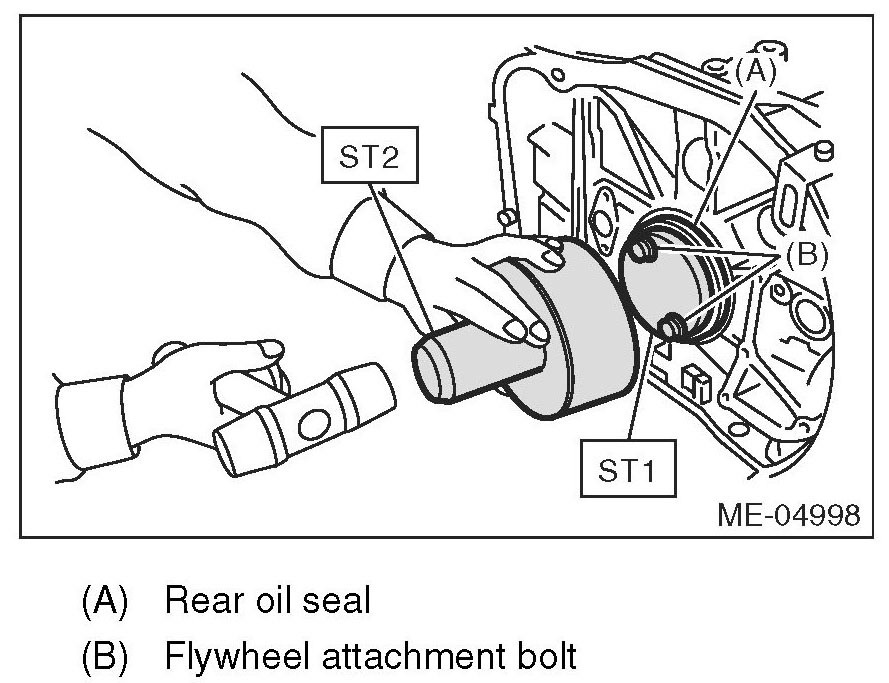 (A)

ST2

(B)

ST1

ME-04998

(A) Rear oil seal

(B) Flywheel attachment bolt