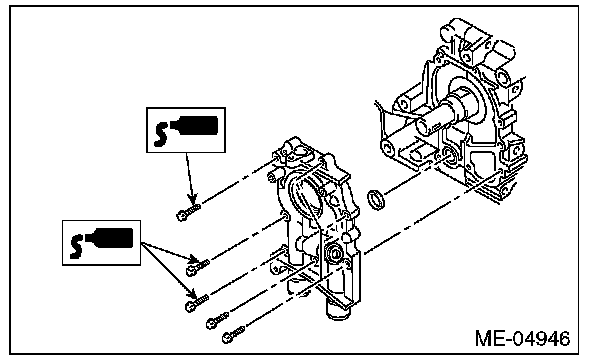 ME-04946