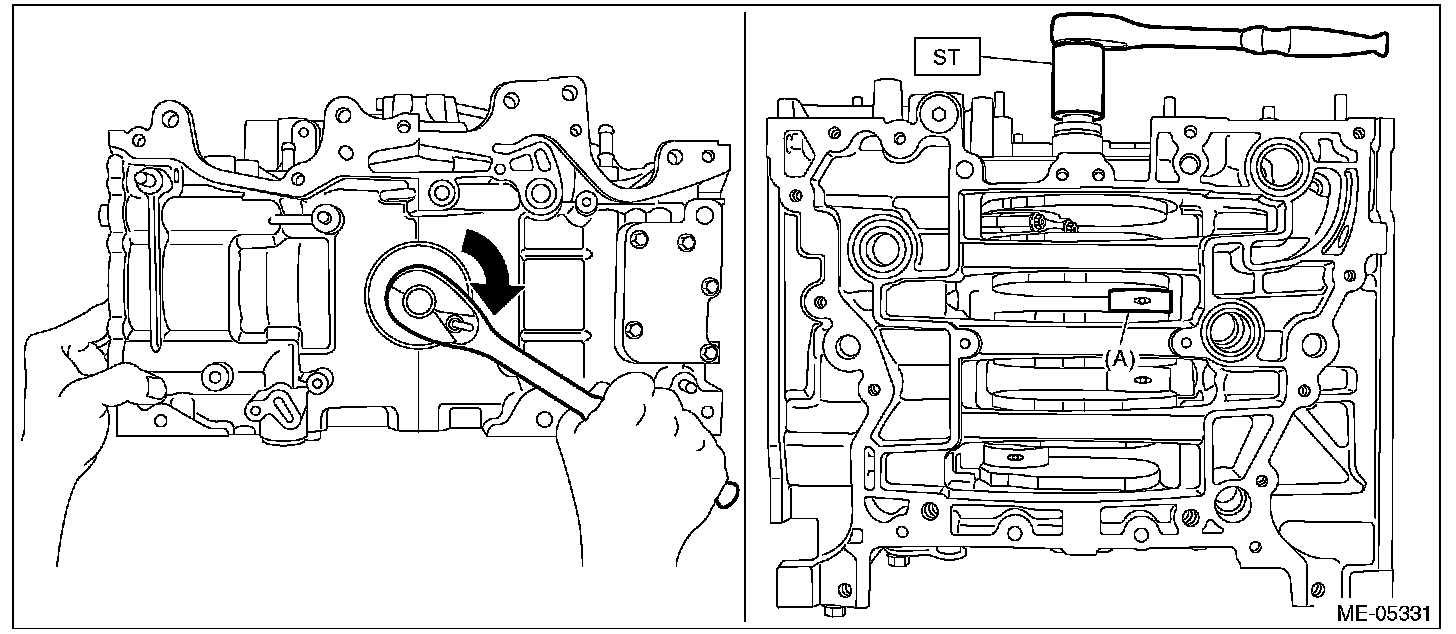 ST

(A)

ME-05331