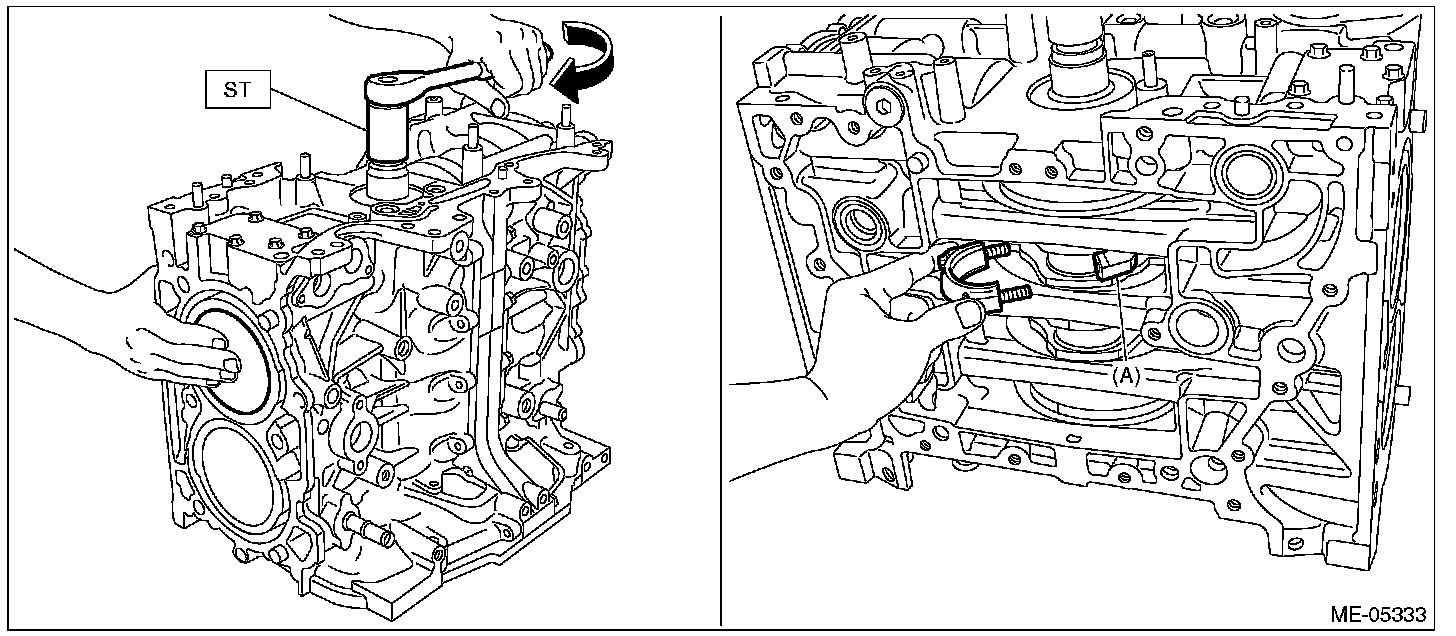 ST

(A)

ME-05333