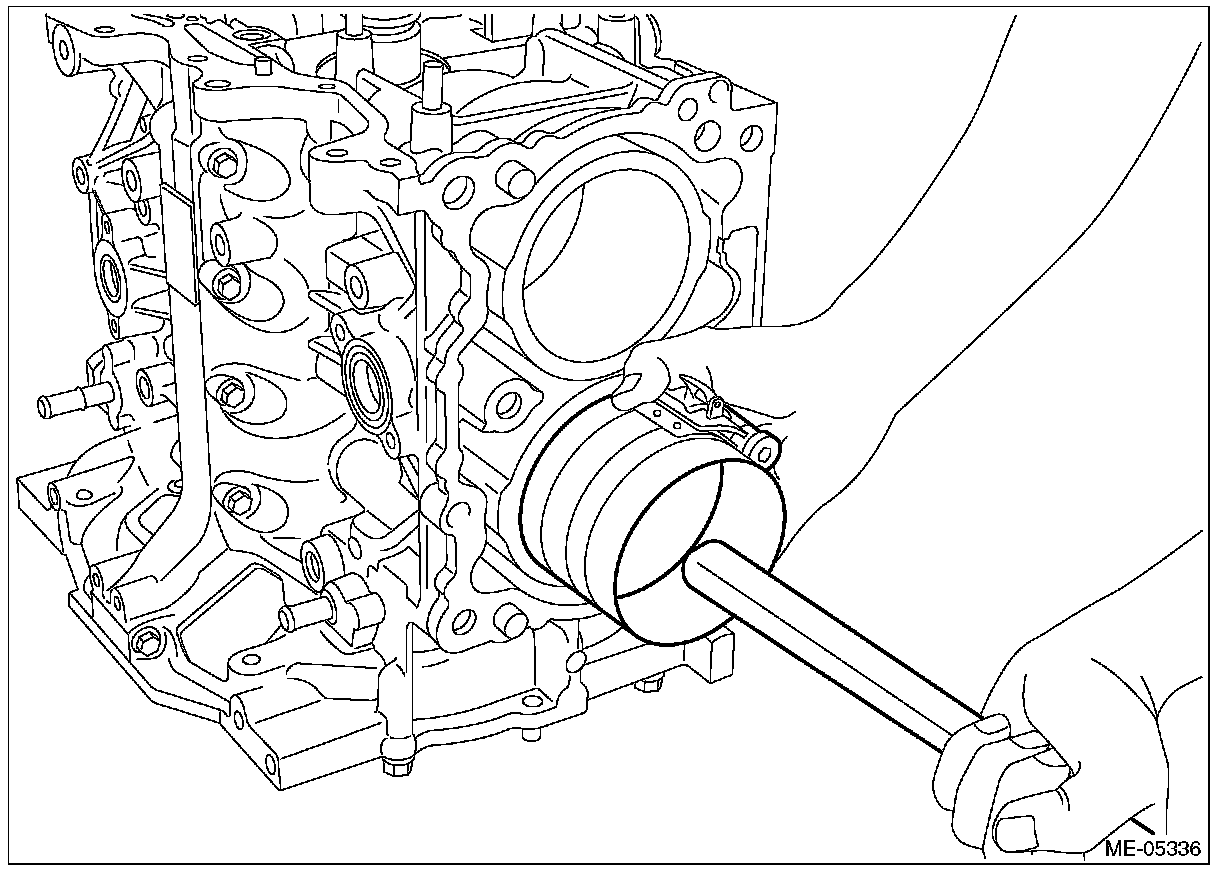 ME-05336