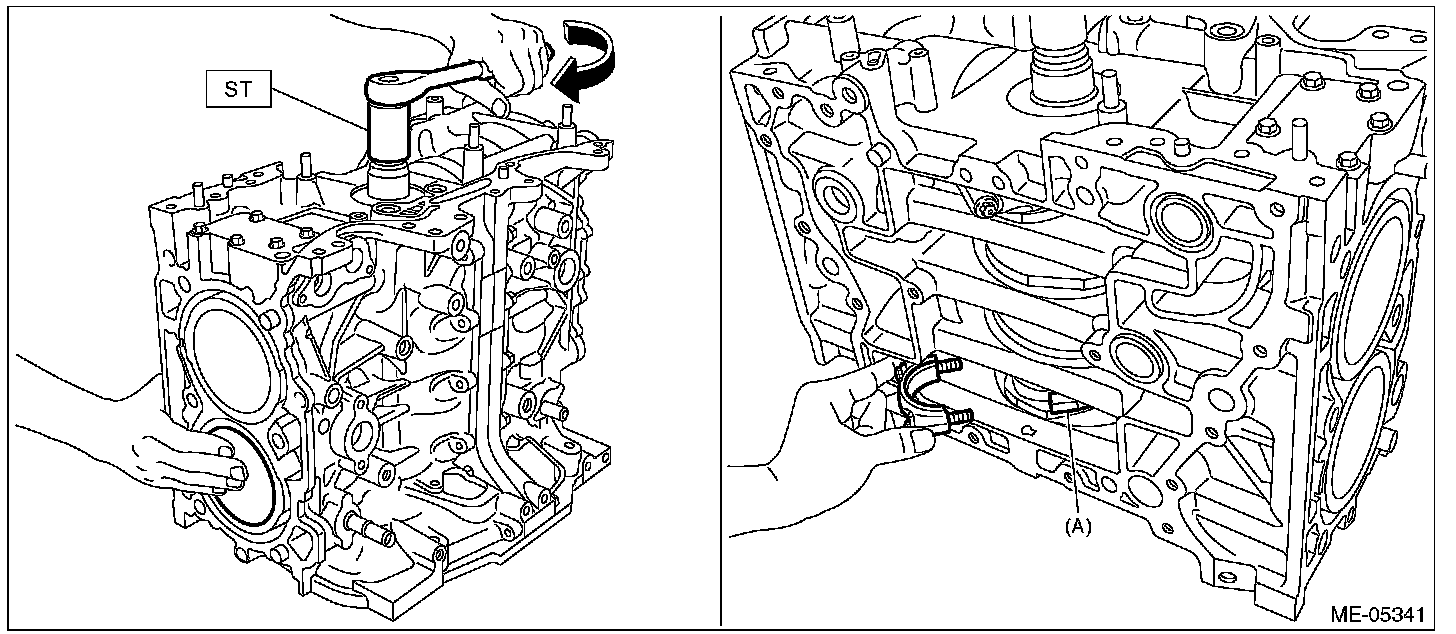 ST

(A)

ME-05341