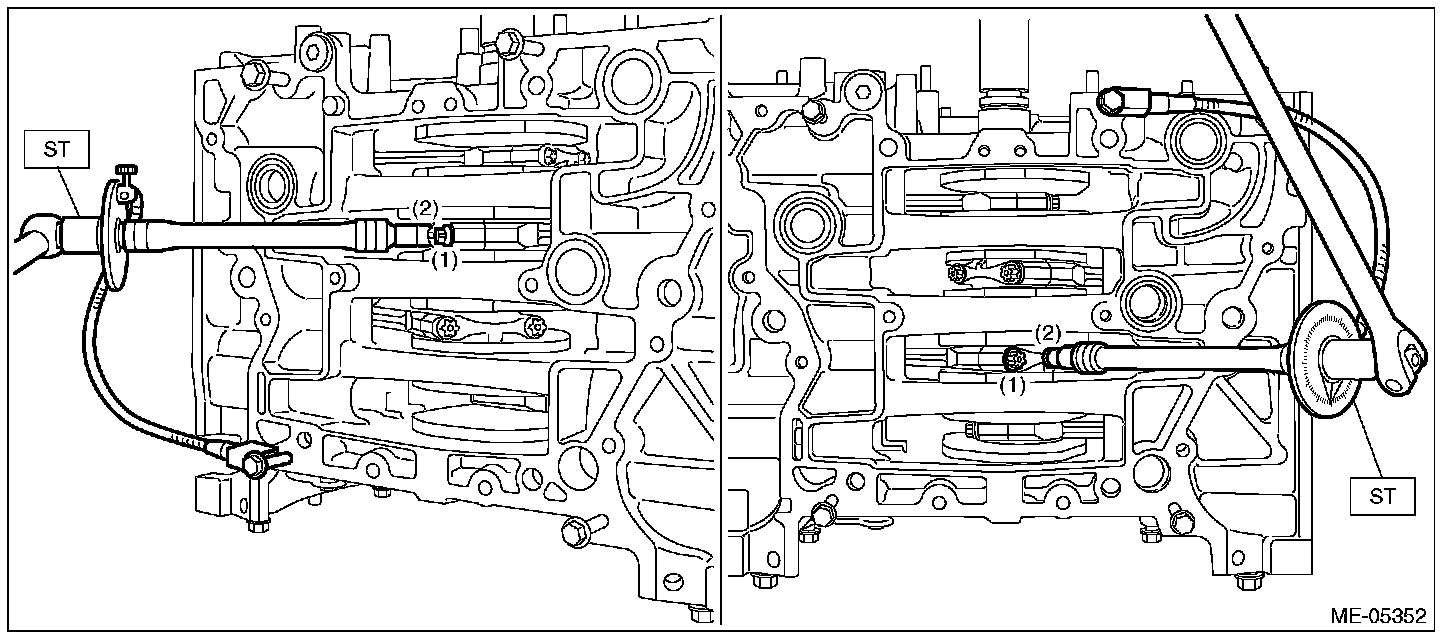 ST
(2)
(1)
(2)
(1)
ST
ME-05352