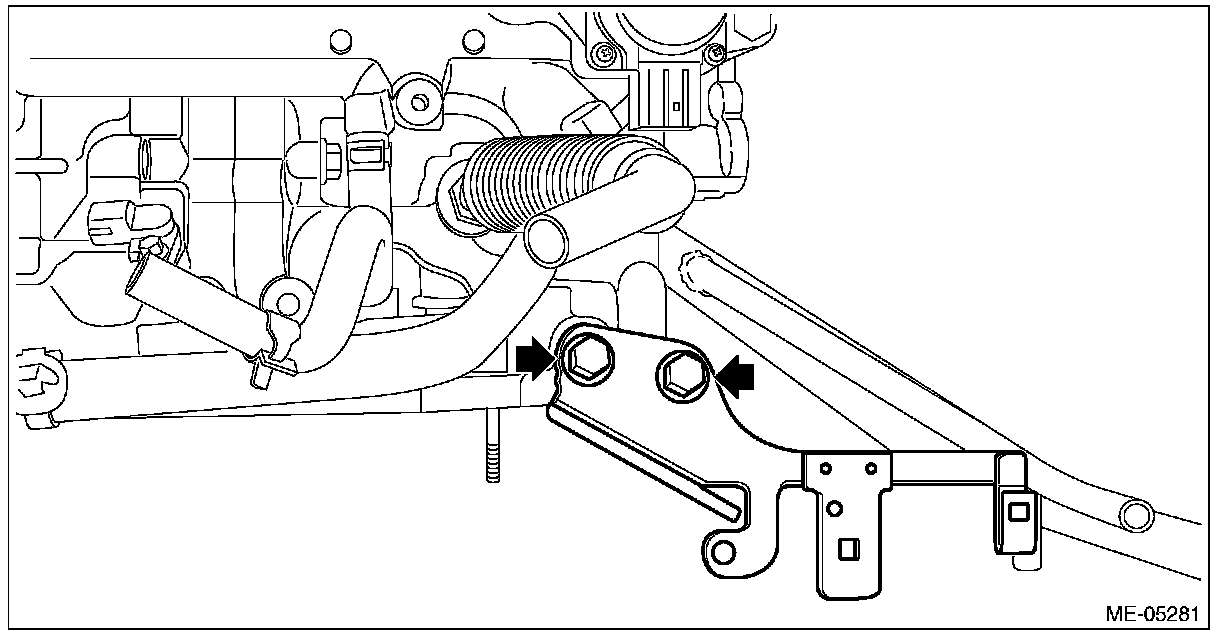 ME-05281