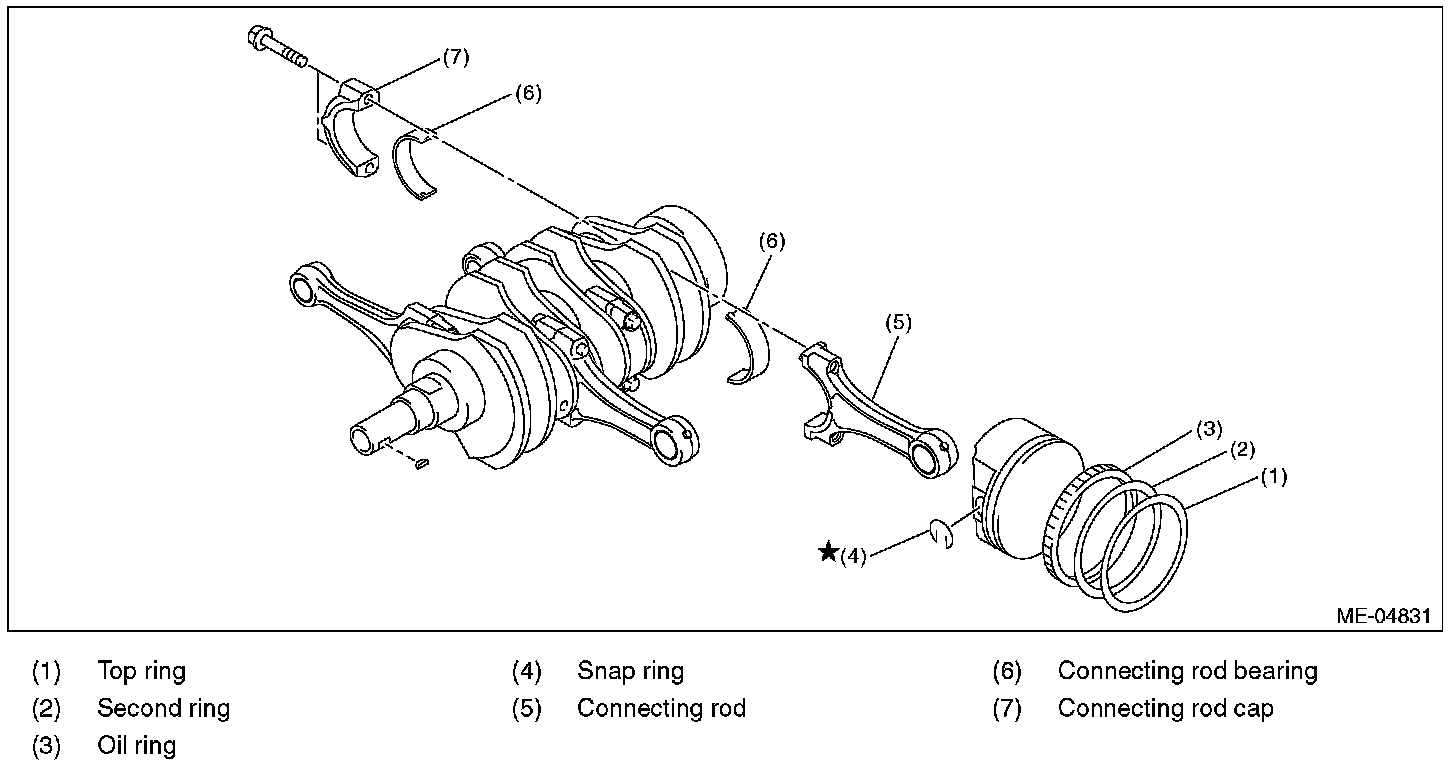 (7)
(6)
(6)
(5)
(3)
(2)
(1)
★(4)
ME-04831

(1) Top ring
(2) Second ring
(3) Oil ring

(4) Snap ring
(5) Connecting rod

(6) Connecting rod bearing
(7) Connecting rod cap