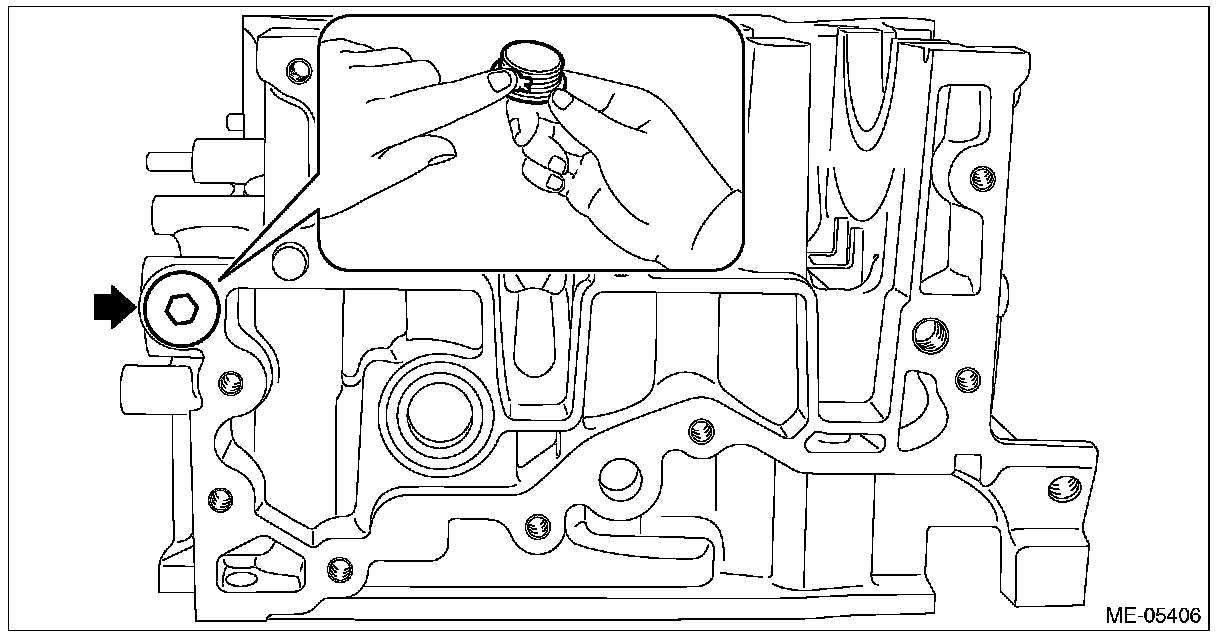 ME-05406