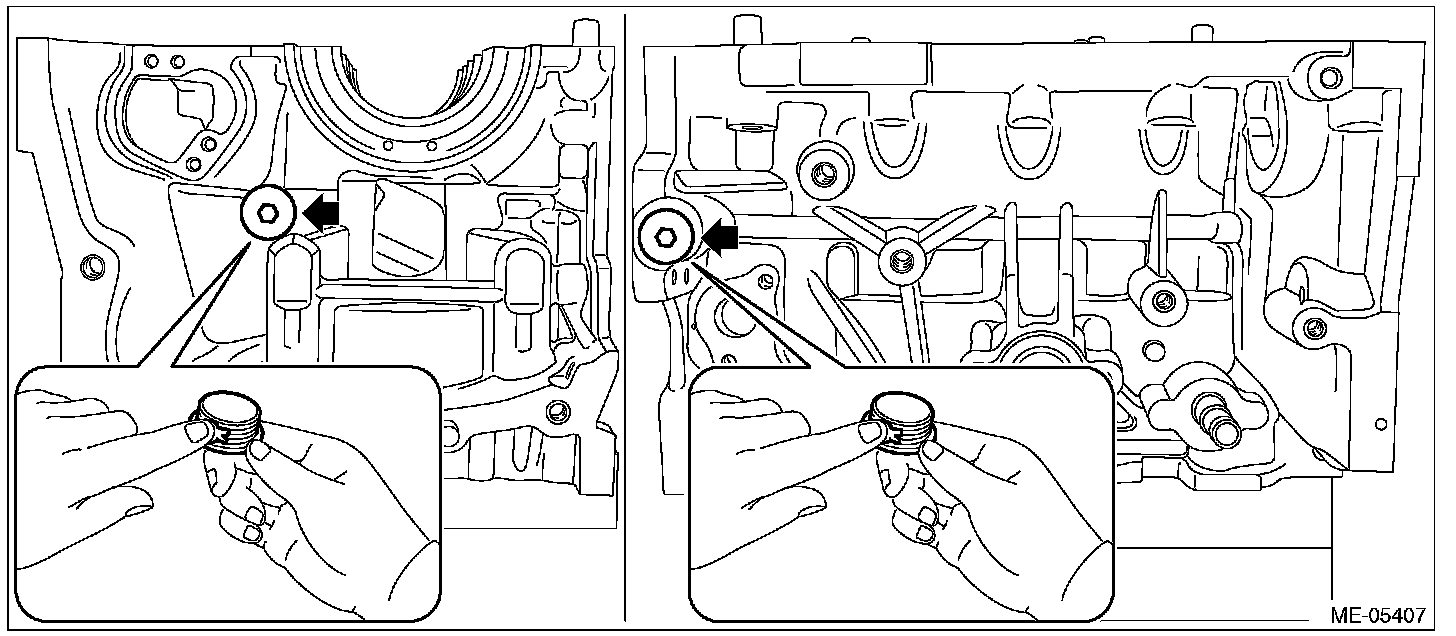 ME-05407